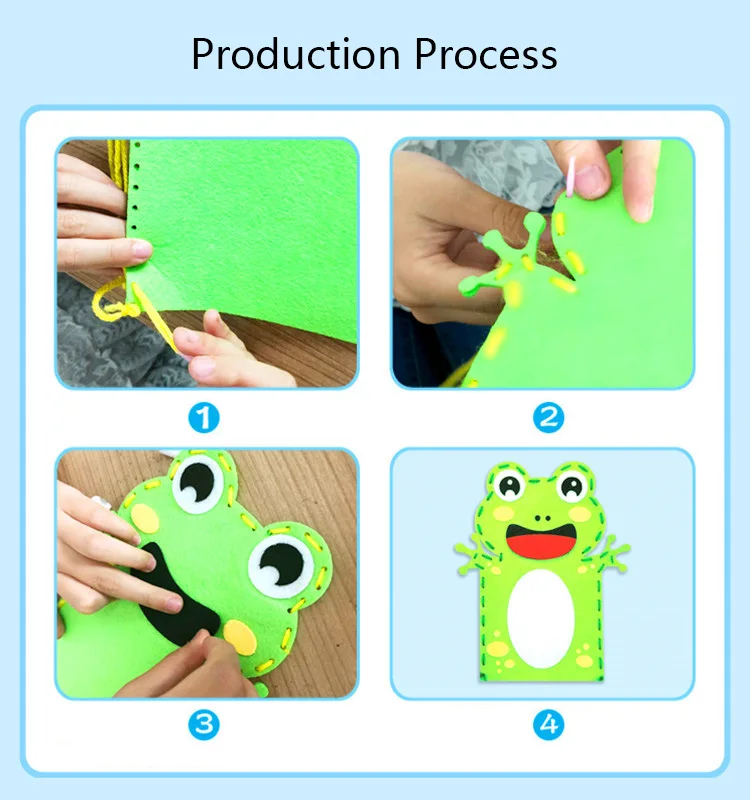 Production Process

1

2

3

4