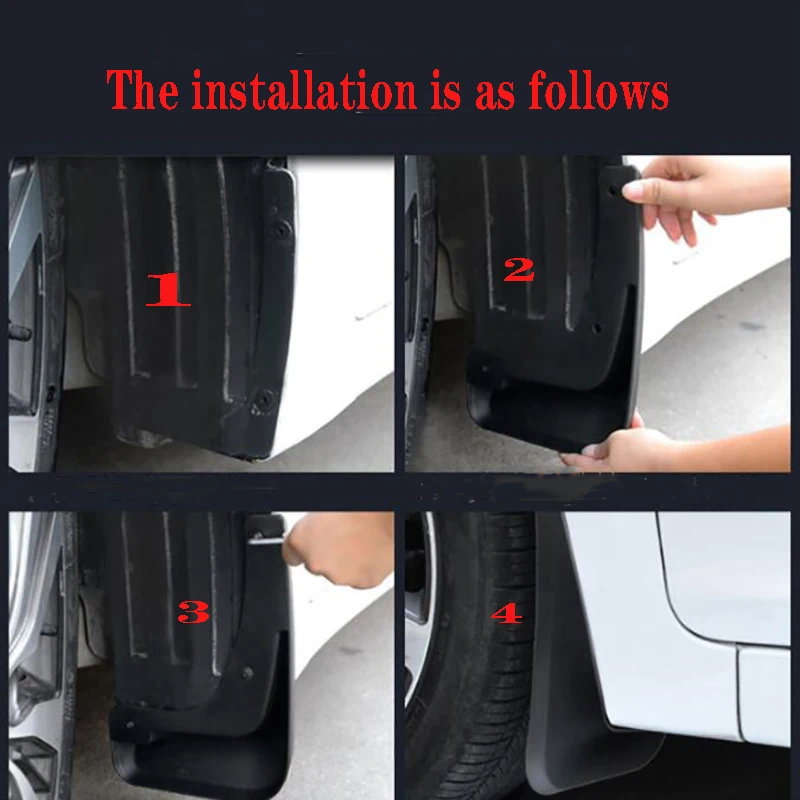 The installation is as follows

1

2

3

4