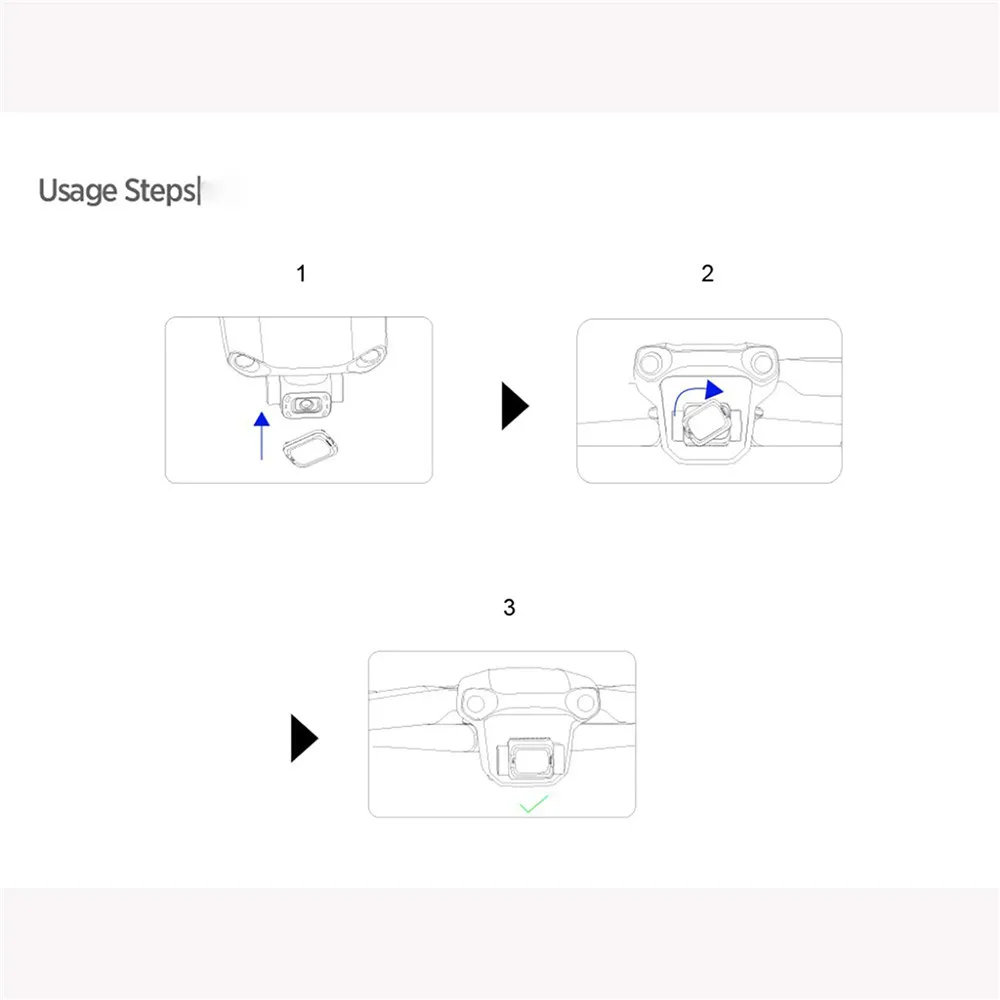 Usage Steps|

1

2

3