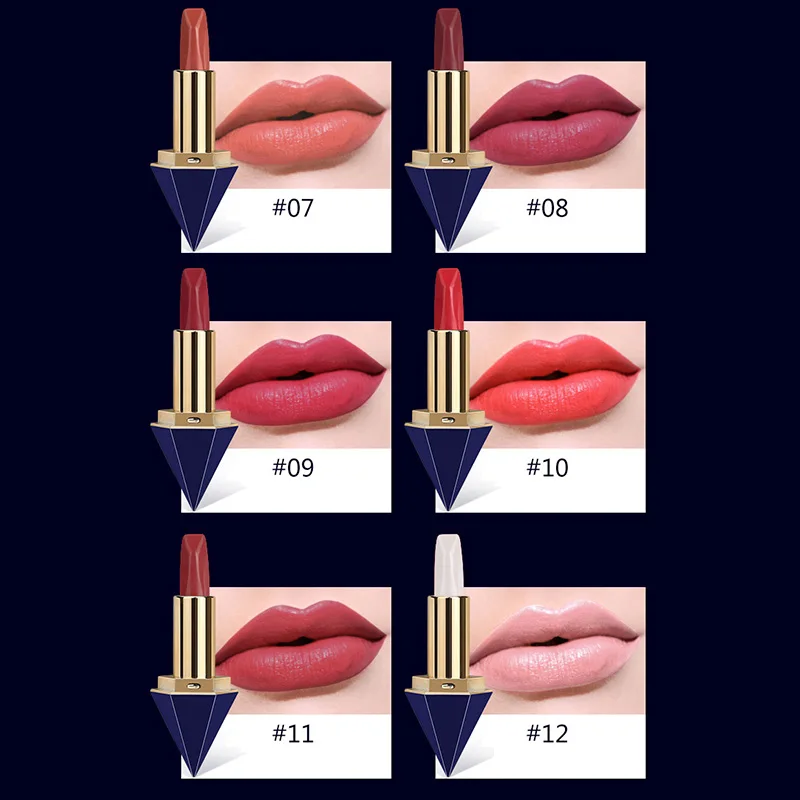 #07

#08

#09

#10

#11

#12