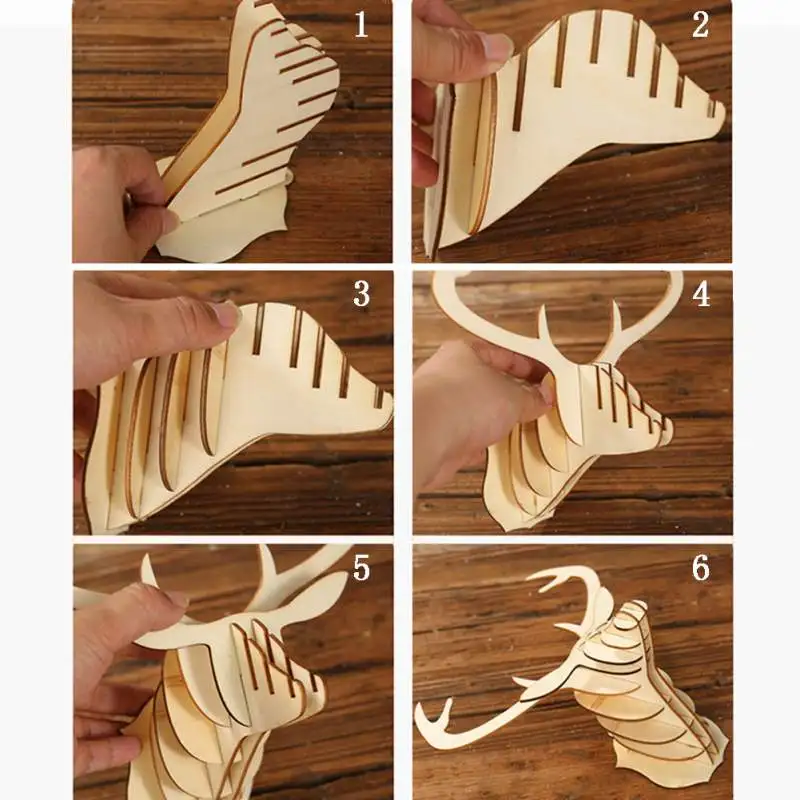 1

2

3

4

5

6