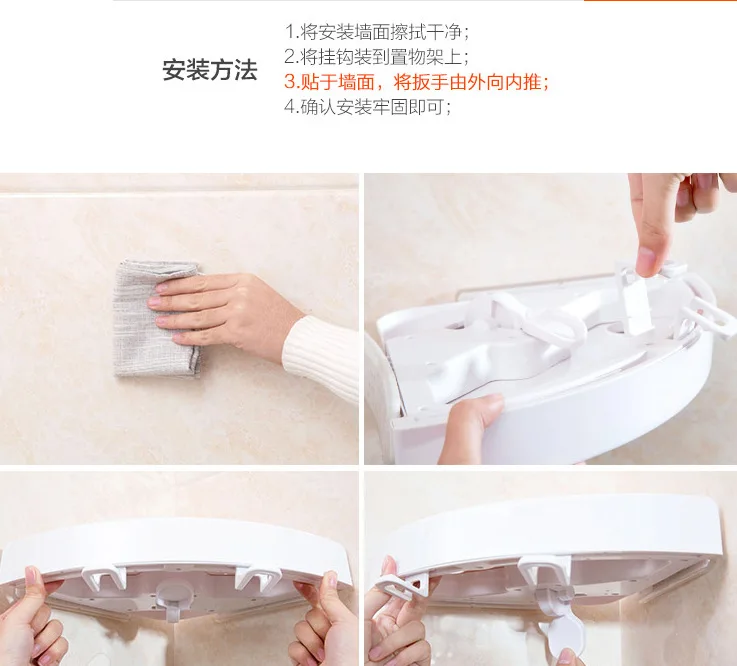 安装方法

1.将安装墙面擦拭干净；
2.将挂钩装到置物架上；
3.贴于墙面，将扳手由外向内推；
4.确认安装牢固即可；