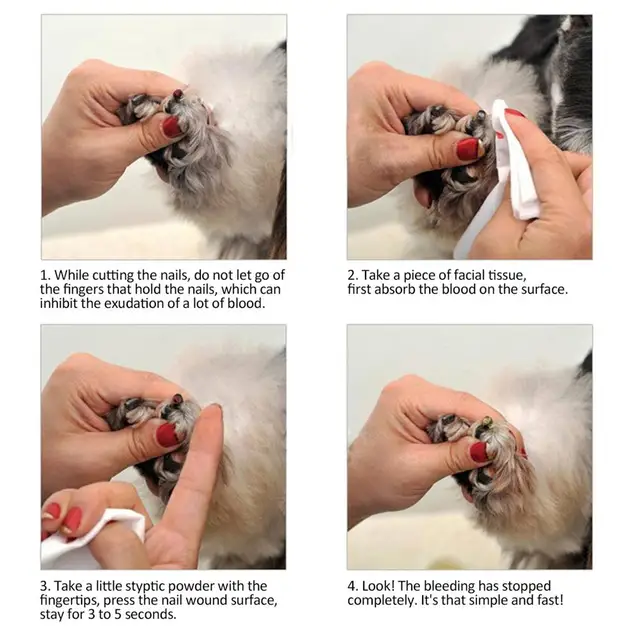 1. While cutting the nails, do not let go of the fingers that hold the nails, which can inhibit the exudation of a lot of blood.

2. Take a piece of facial tissue, first absorb the blood on the surface.

3. Take a little styptic powder with the fingertips, press the nail wound surface, stay for 3 to 5 seconds.

4. Look! The bleeding has stopped completely. It's that simple and fast!