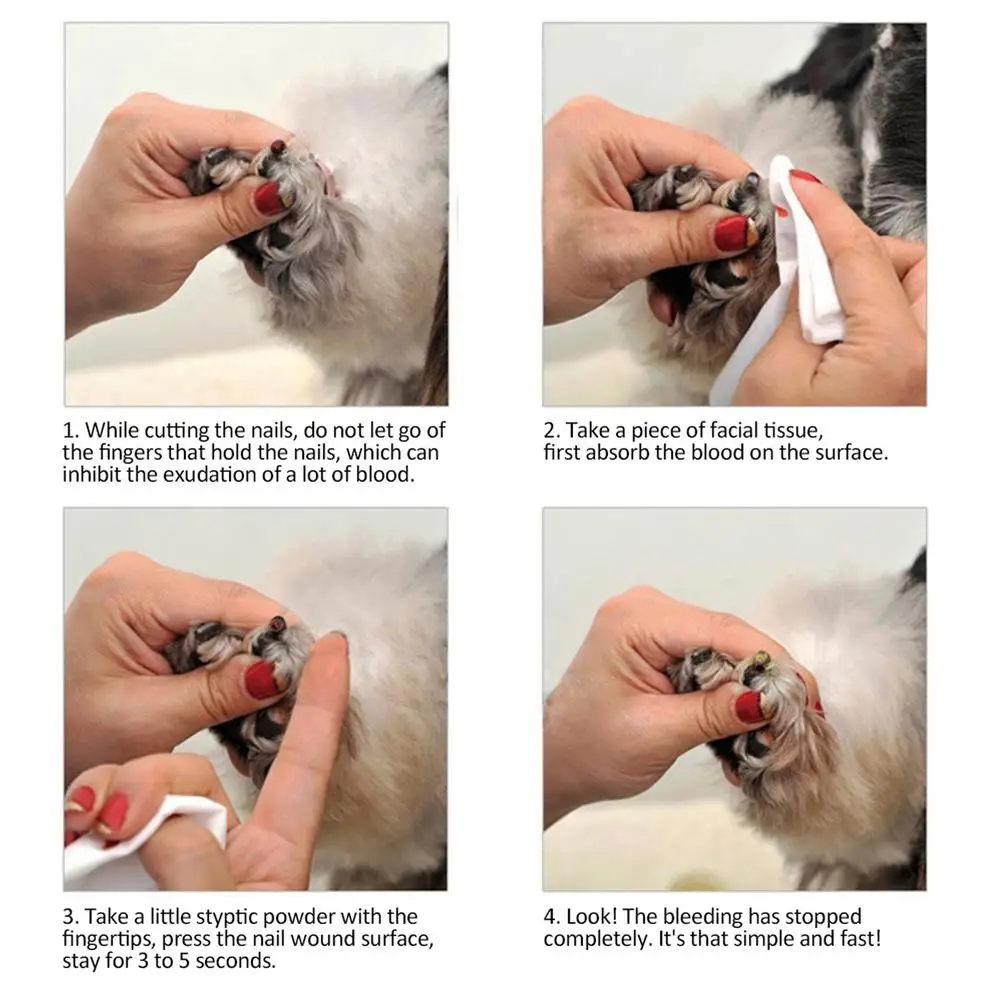 1. While cutting the nails, do not let go of the fingers that hold the nails, which can inhibit the exudation of a lot of blood.

2. Take a piece of facial tissue, first absorb the blood on the surface.

3. Take a little styptic powder with the fingertips, press the nail wound surface, stay for 3 to 5 seconds.

4. Look! The bleeding has stopped completely. It's that simple and fast!