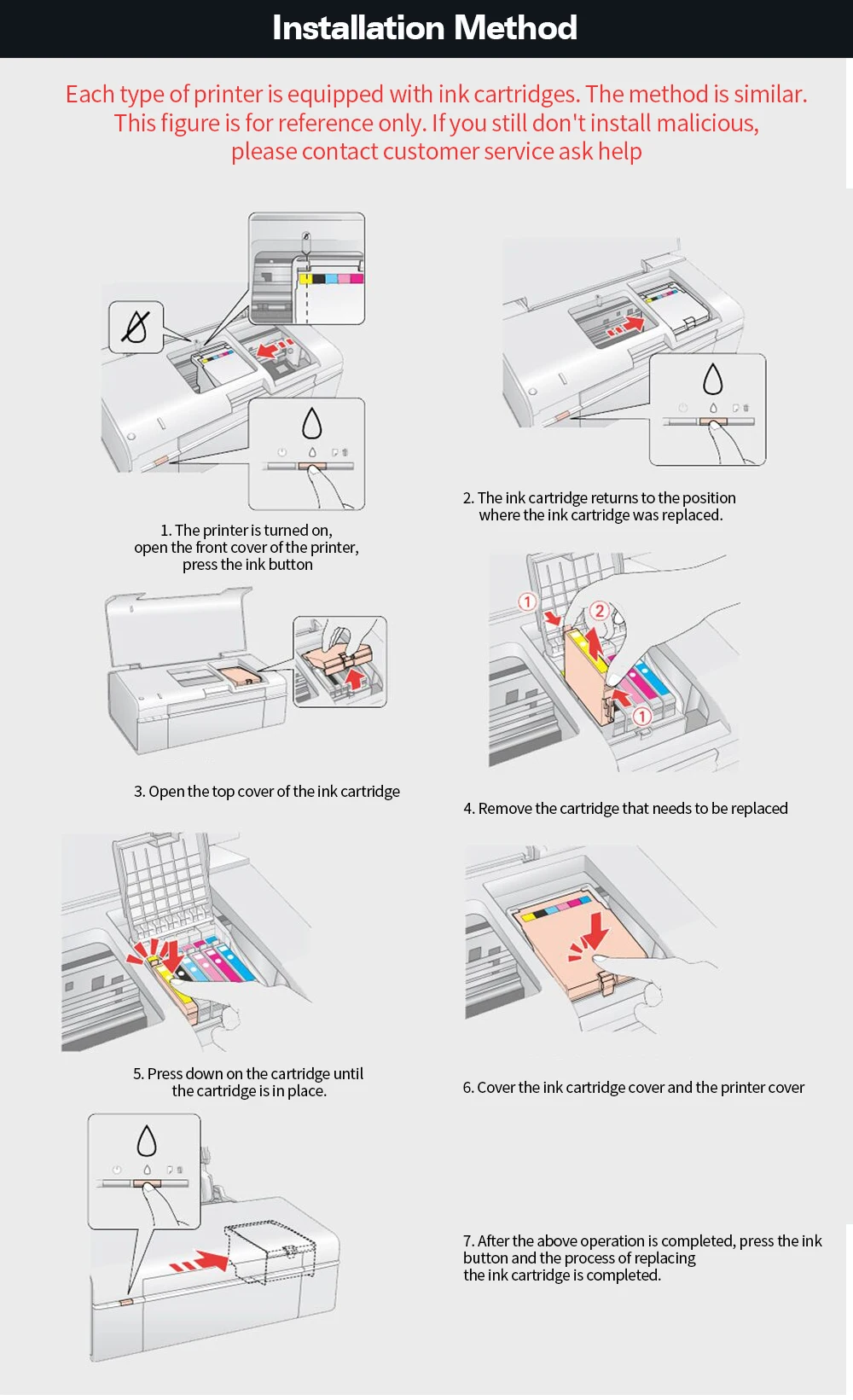 Installation Method

Each type of printer is equipped with ink cartridges. The method is similar. This figure is for reference only. If you still don't install malicious, please contact customer service ask help

1. The printer is turned on, open the front cover of the printer, press the ink button

2. The ink cartridge returns to the position where the ink cartridge was replaced.

3. Open the top cover of the ink cartridge

① ② ①

4. Remove the cartridge that needs to be replaced

5. Press down on the cartridge until the cartridge is in place.

6. Cover the ink cartridge cover and the printer cover

7. After the above operation is completed, press the ink button and the process of replacing the ink cartridge is completed.