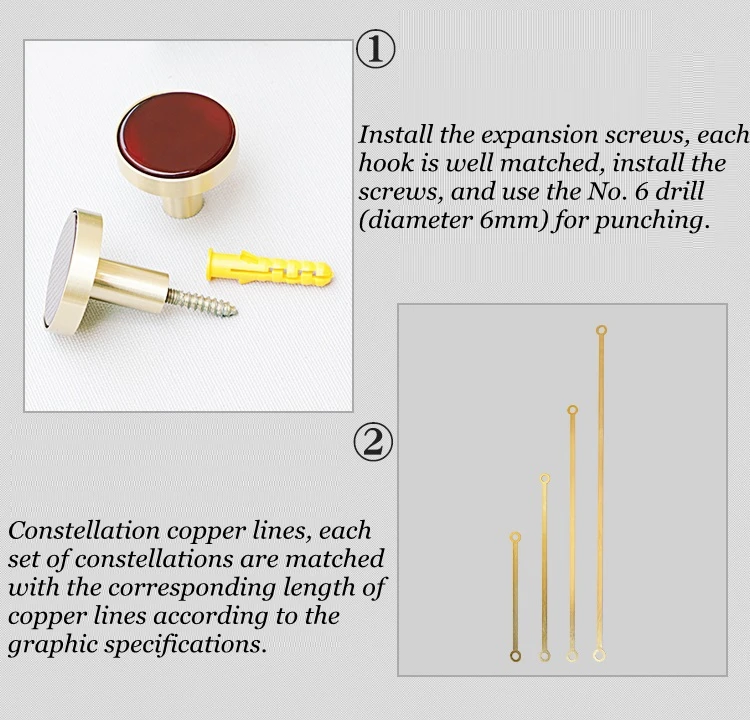 ①

Install the expansion screws, each hook is well matched, install the screws, and use the No. 6 drill (diameter 6mm) for punching.

②

Constellation copper lines, each set of constellations are matched with the corresponding length of copper lines according to the graphic specifications.