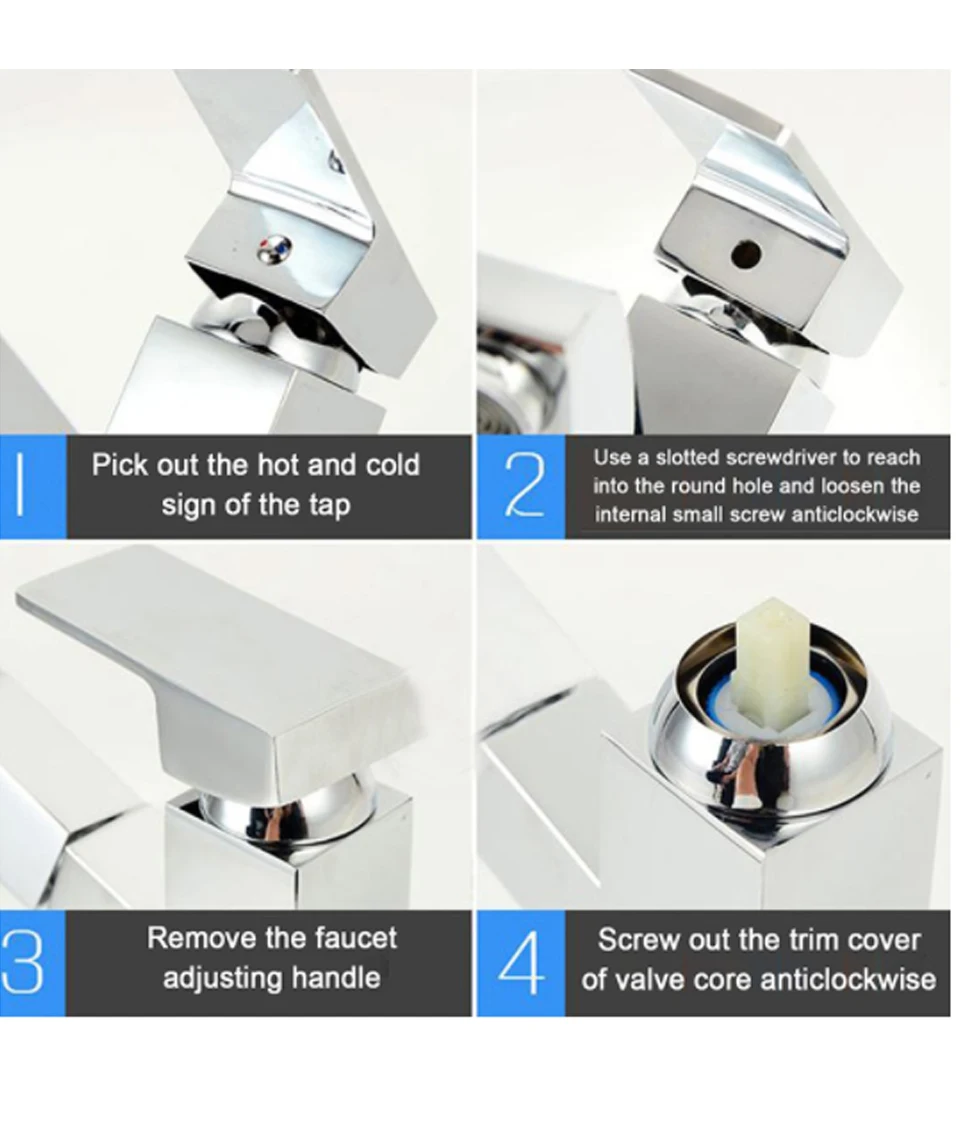 1
Pick out the hot and cold sign of the tap

2
Use a slotted screwdriver to reach into the round hole and loosen the internal small screw anticlockwise

3
Remove the faucet adjusting handle

4
Screw out the trim cover of valve core anticlockwise