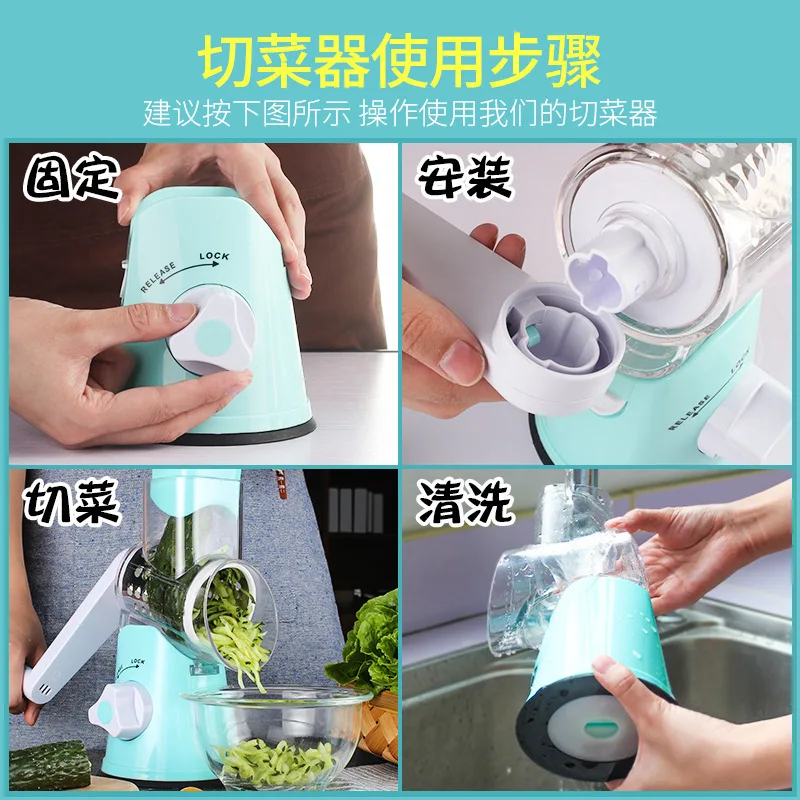 切菜器使用步骤
建议按下图所示 操作使用我们的切菜器

固定
RELEASE LOCK

安装
RELEASE LOCK

切菜
LOCK

清洗