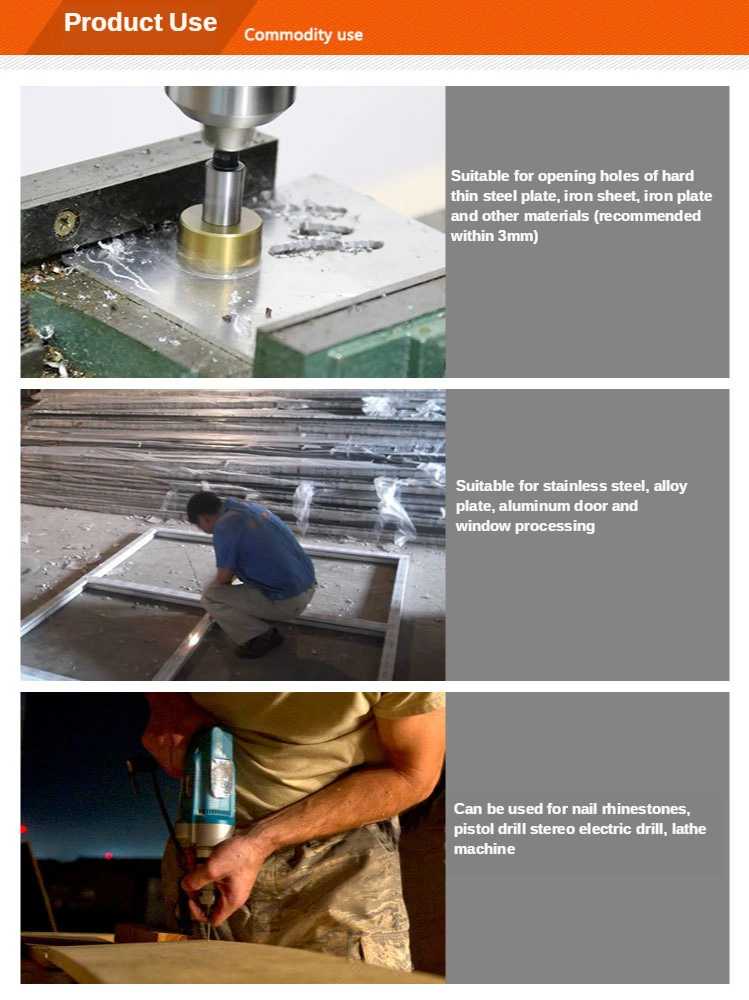 Product Use
Commodity use

Suitable for opening holes of hard thin steel plate, iron sheet, iron plate and other materials (recommended within 3mm)

Suitable for stainless steel, alloy plate, aluminum door and window processing

Can be used for nail rhinestones, pistol drill stereo electric drill, lathe machine