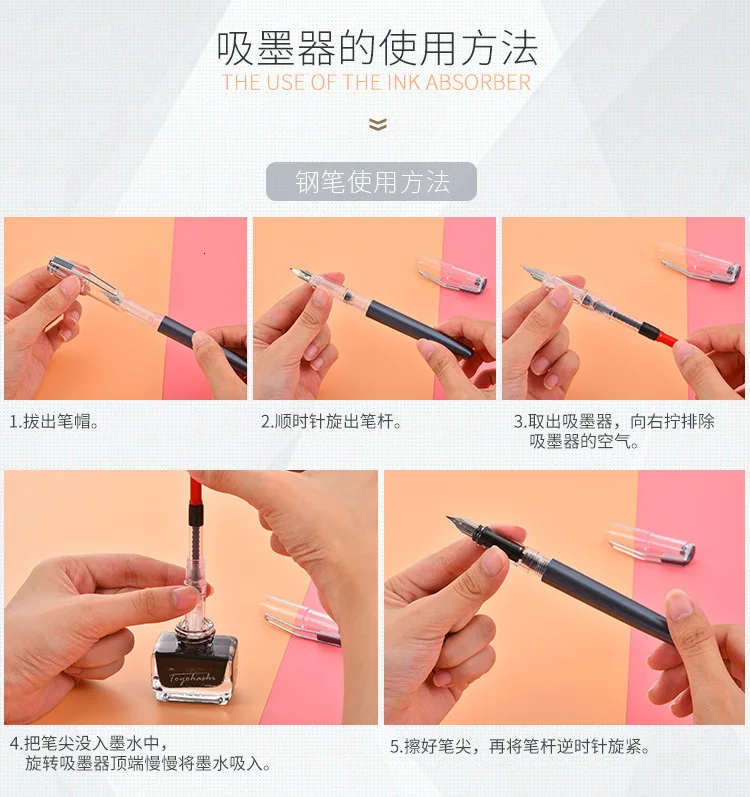 吸墨器的使用方法
THE USE OF THE INK ABSORBER

钢笔使用方法

1.拔出笔帽。

2.顺时针旋出笔杆。

3.取出吸墨器，向右拧排除吸墨器的空气。

Toyohashi

4.把笔尖没入墨水中，旋转吸墨器顶端慢慢将墨水吸入。

5.擦好笔尖，再将笔杆逆时针旋紧。