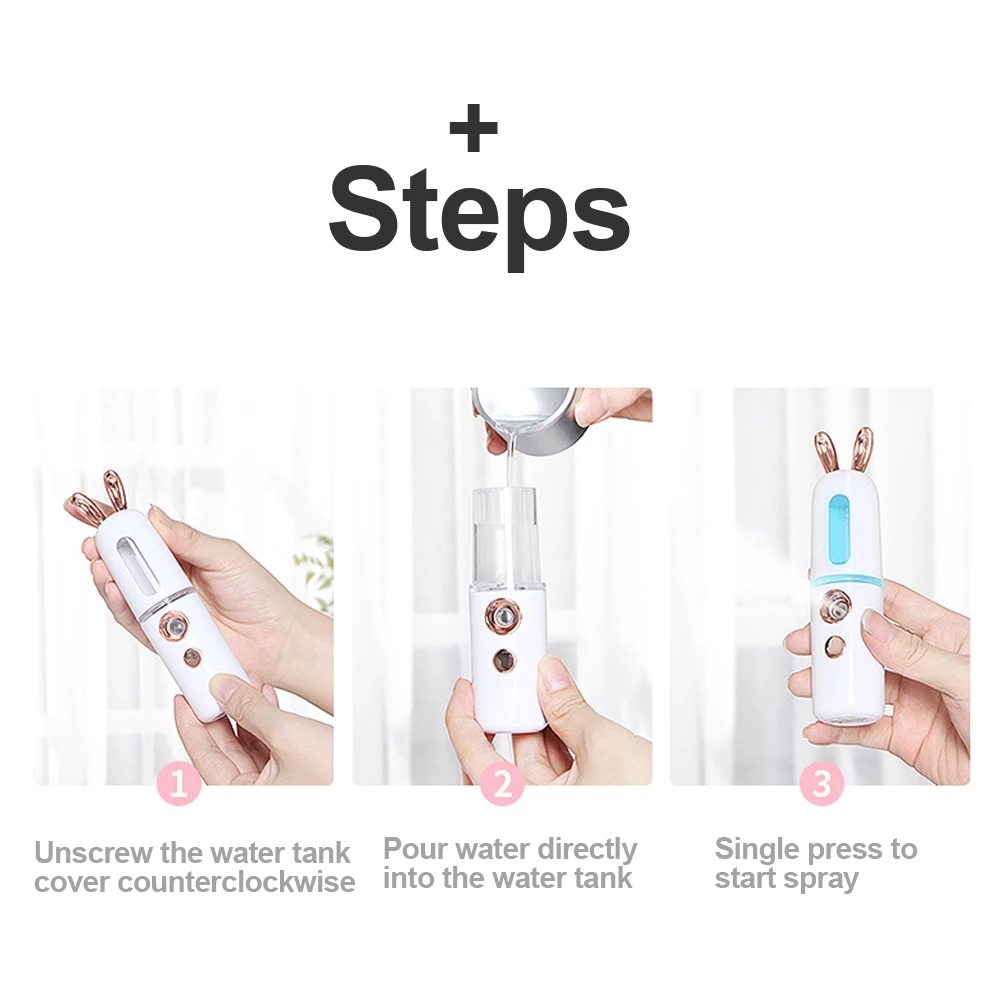 +
Steps

1

Unscrew the water tank cover counterclockwise

2

Pour water directly into the water tank

3

Single press to start spray