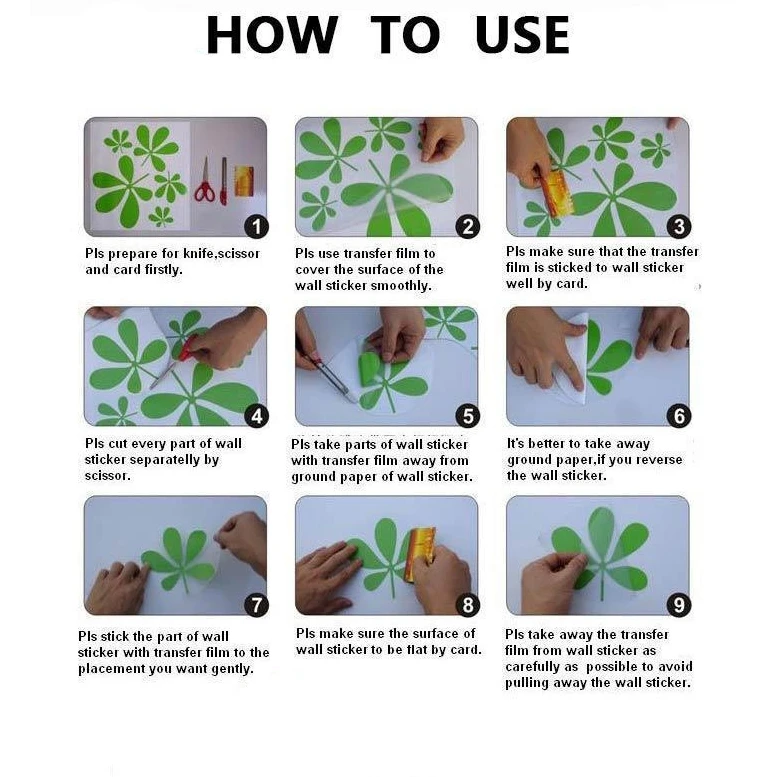 HOW TO USE

1

Pls prepare for knife,scissor and card firstly.

2

Pls use transfer film to cover the surface of the wall sticker smoothly.

3

Pls make sure that the transfer film is sticked to wall sticker well by card.

4

Pls cut every part of wall sticker separately by scissor.

5

Pls take parts of wall sticker with transfer film away from ground paper of wall sticker.

6

It's better to take away ground paper,if you reverse the wall sticker.

7

Pls stick the part of wall sticker with transfer film to the placement you want gently.

8

Pls make sure the surface of wall sticker to be flat by card.

9

Pls take away the transfer film from wall sticker as carefully as possible to avoid pulling away the wall sticker.