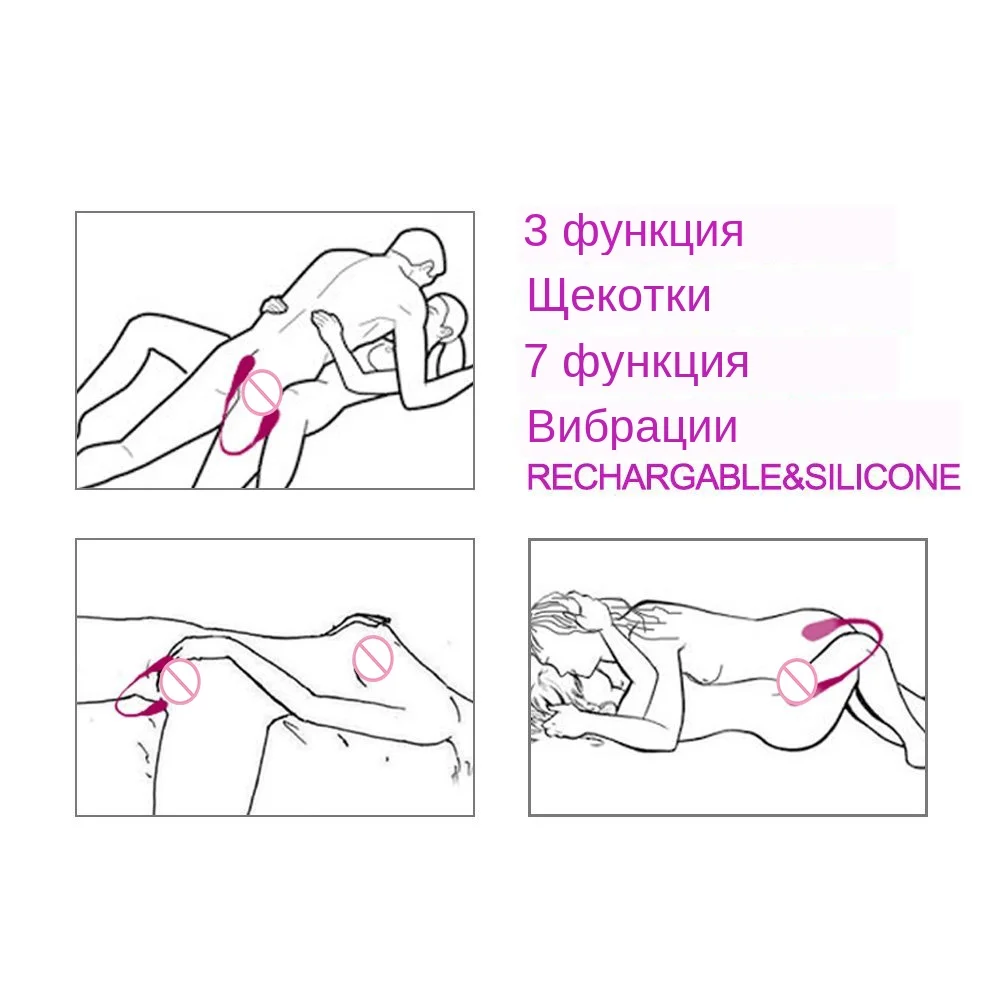 3 функция
Щекотки
7 функция
Вибрации
RECHARGABLE&SILICONE