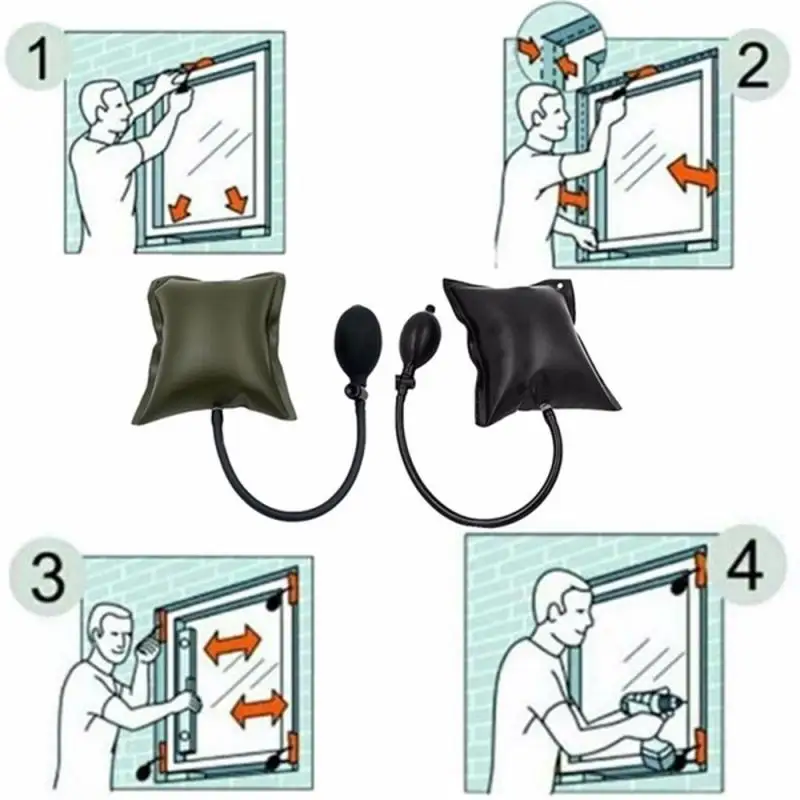 1

2

3

4