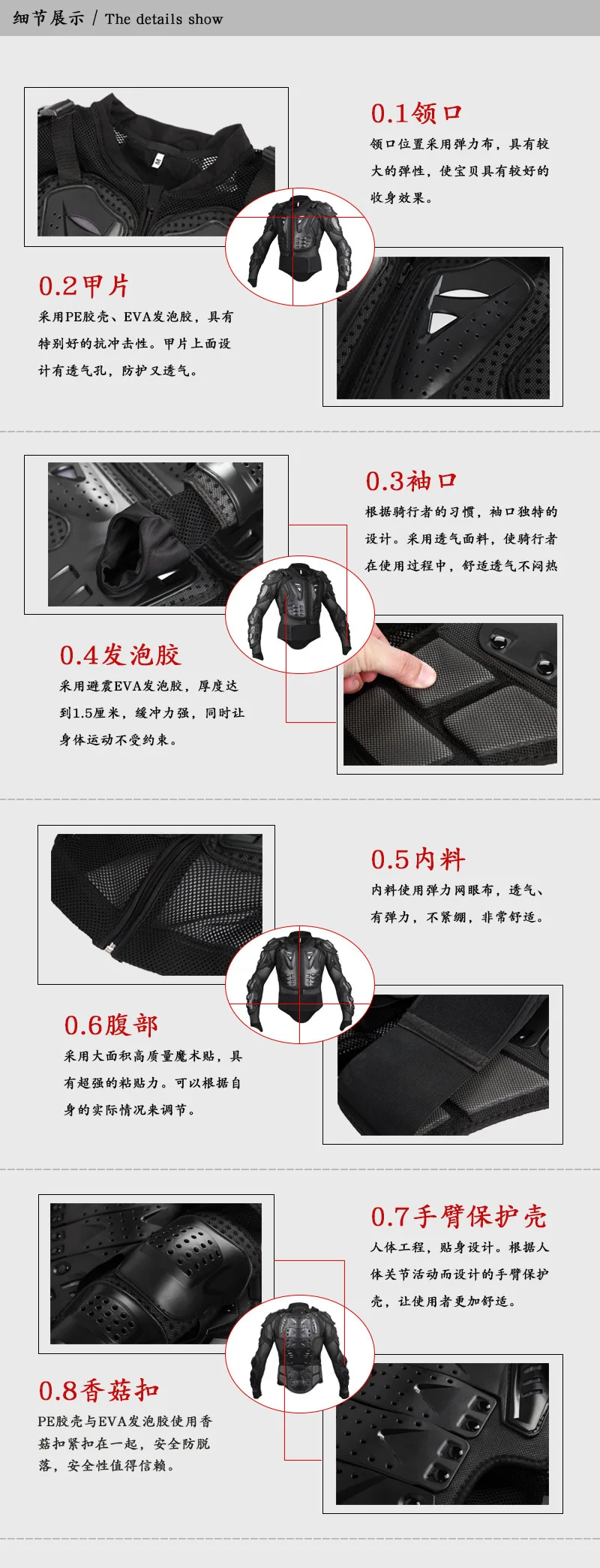 细节展示 / The details show

0.1领口
领口位置采用弹力布，具有较大的弹性，使宝贝具有较好的收身效果。

0.2甲片
采用PE胶壳、EVA发泡胶，具有特别好的抗冲击性。甲片上面设计有透气孔，防护又透气。

0.3袖口
根据骑行者的习惯，袖口独特的设计。采用透气面料，使骑行者在使用过程中，舒适透气不闷热

0.4发泡胶
采用避震EVA发泡胶，厚度达到1.5厘米，缓冲力强，同时让身体运动不受约束。

0.5内料
内料使用弹力网眼布，透气、有弹力，不紧绷，非常舒适。

0.6腹部
采用大面积高质量魔术贴，具有超强的粘贴力。可以根据自身的实际情况来调节。

0.7手臂保护壳
人体工程，贴身设计。根据人体关节活动而设计的手臂保护壳，让使用者更加舒适。

0.8香菇扣
PE胶壳与EVA发泡胶使用香菇扣紧扣在一起，安全防脱落，安全性值得信赖。