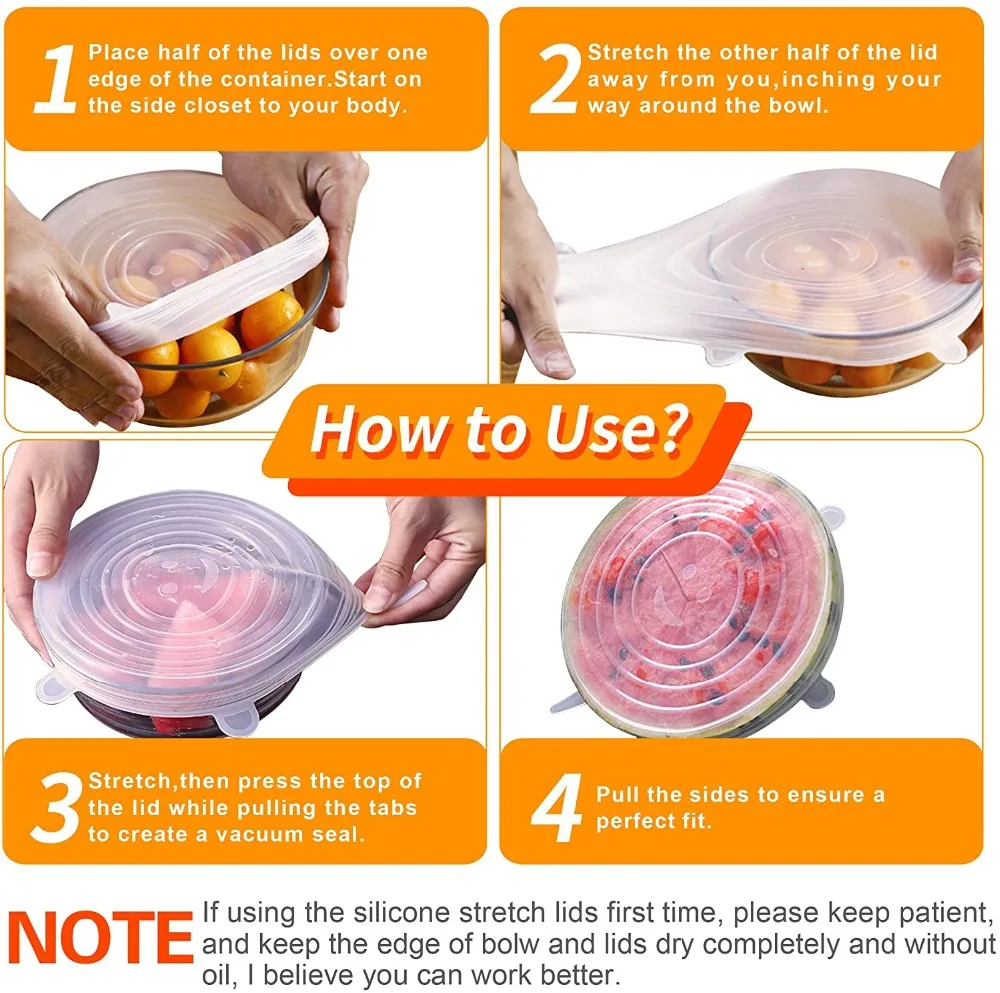 1 Place half of the lids over one edge of the container.Start on the side closet to your body.

2 Stretch the other half of the lid away from you,inching your way around the bowl.

How to Use?

3 Stretch,then press the top of the lid while pulling the tabs to create a vacuum seal.

4 Pull the sides to ensure a perfect fit.

NOTE If using the silicone stretch lids first time, please keep patient, and keep the edge of bolw and lids dry completely and without oil, I believe you can work better.