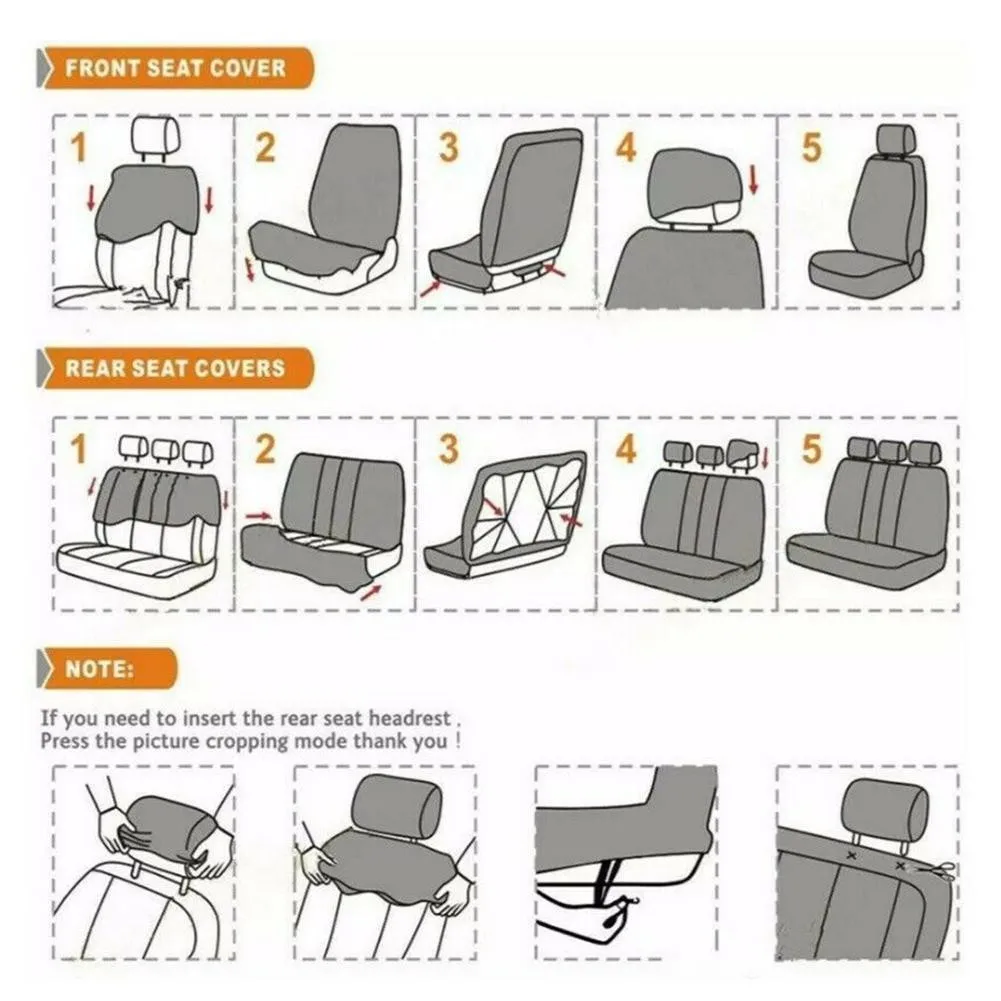 FRONT SEAT COVER

1

2

3

4

5

REAR SEAT COVERS

1

2

3

4

5

NOTE:

If you need to insert the rear seat headrest .
Press the picture cropping mode thank you !