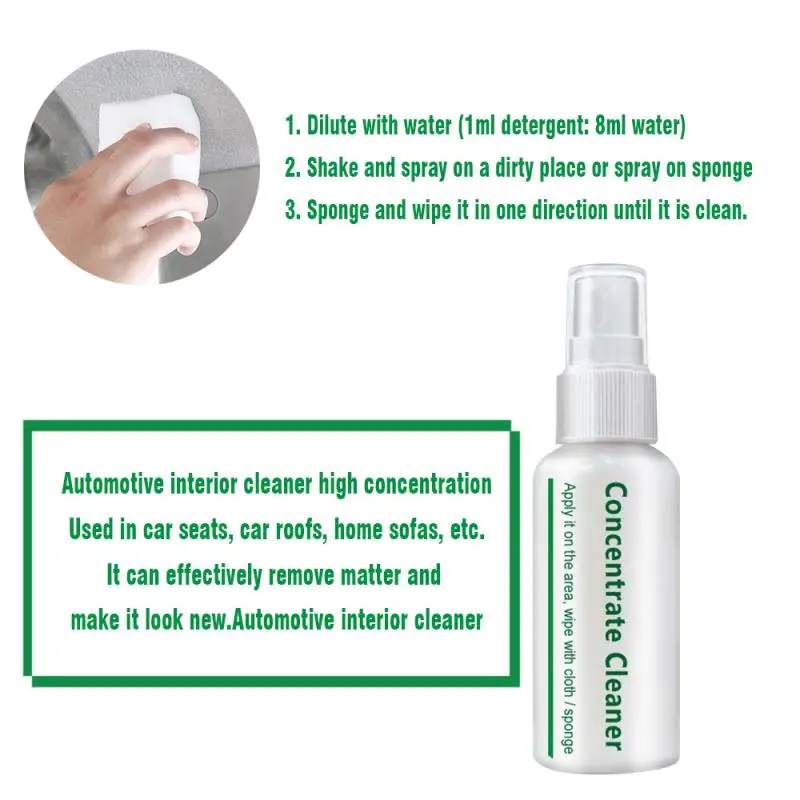 1. Dilute with water (1ml detergent: 8ml water)
2. Shake and spray on a dirty place or spray on sponge
3. Sponge and wipe it in one direction until it is clean.

Automotive interior cleaner high concentration
Used in car seats, car roofs, home sofas, etc.
It can effectively remove matter and
make it look new.Automotive interior cleaner

Concentrate Cleaner
Apply it on the area, wipe with cloth / sponge