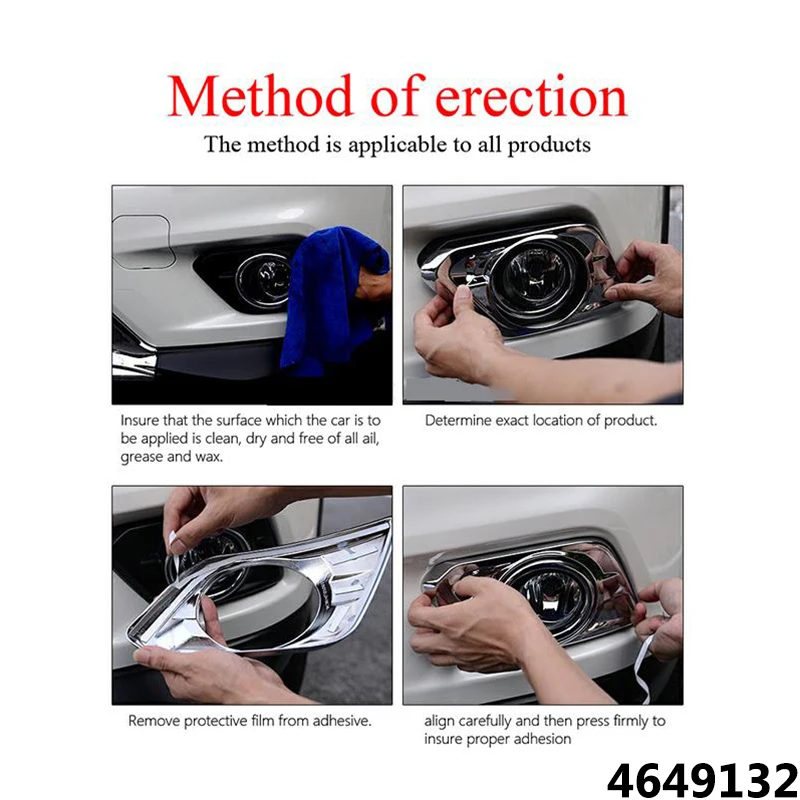 Method of erection

The method is applicable to all products

Insure that the surface which the car is to be applied is clean, dry and free of all ail, grease and wax.

Determine exact location of product.

Remove protective film from adhesive.

align carefully and then press firmly to insure proper adhesion

4649132