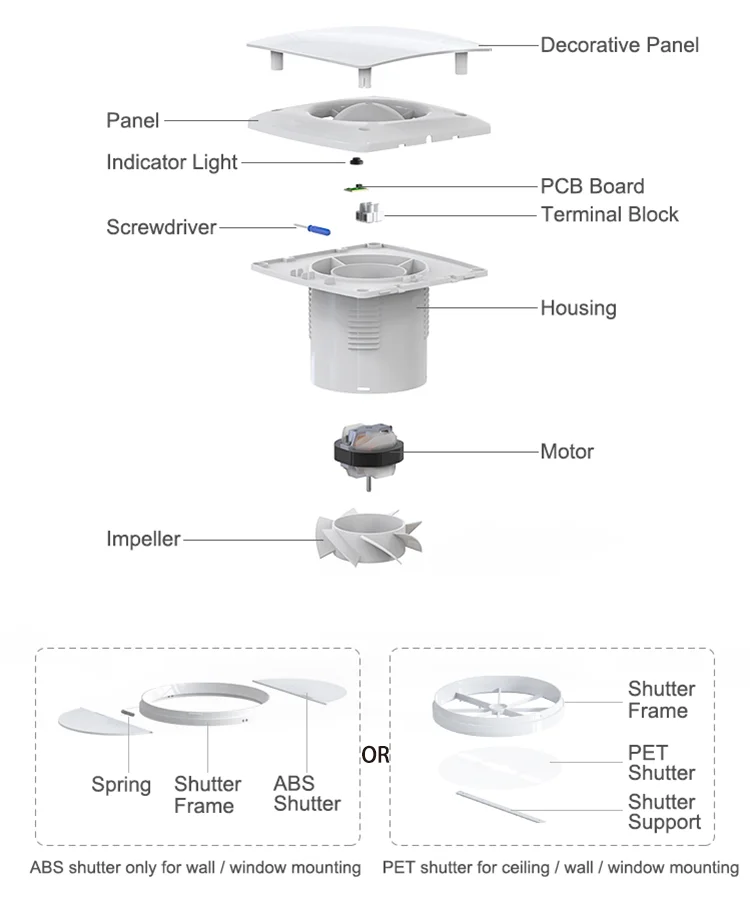 Decorative Panel

Panel

Indicator Light

PCB Board

Terminal Block

Screwdriver

Housing

Motor

Impeller

Spring

Shutter Frame

ABS Shutter

OR

Shutter Frame

PET Shutter

Shutter Support

ABS shutter only for wall / window mounting

PET shutter for ceiling / wall / window mounting