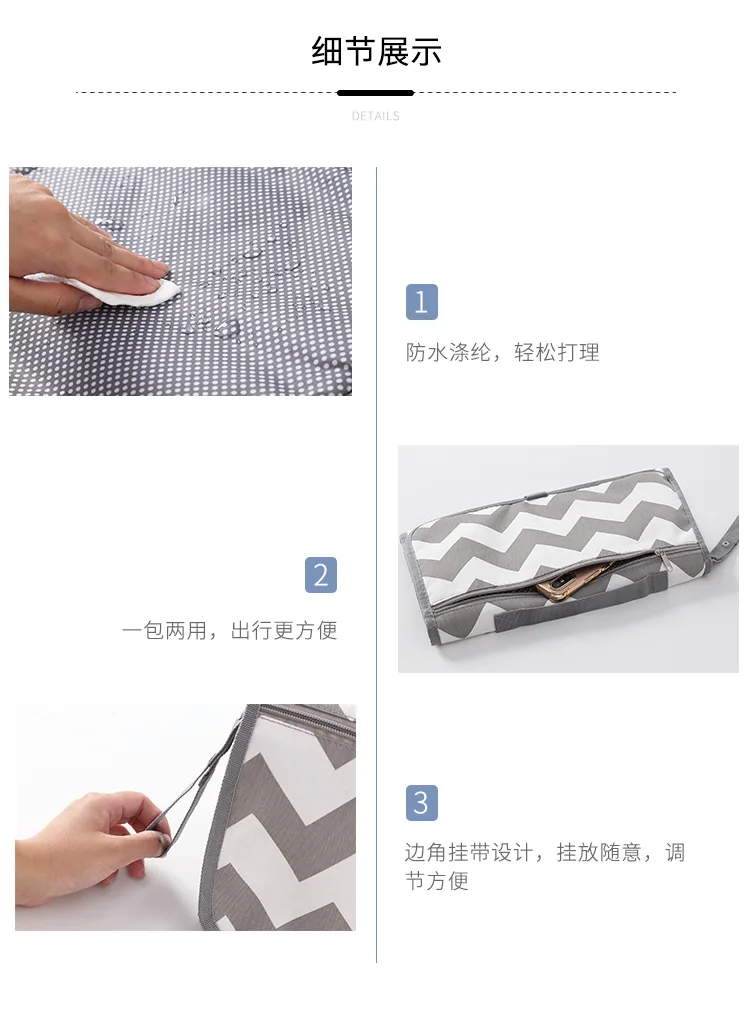 细节展示

DETAILS

1

防水涤纶，轻松打理

2

一包两用，出行更方便

3

边角挂带设计，挂放随意，调节方便