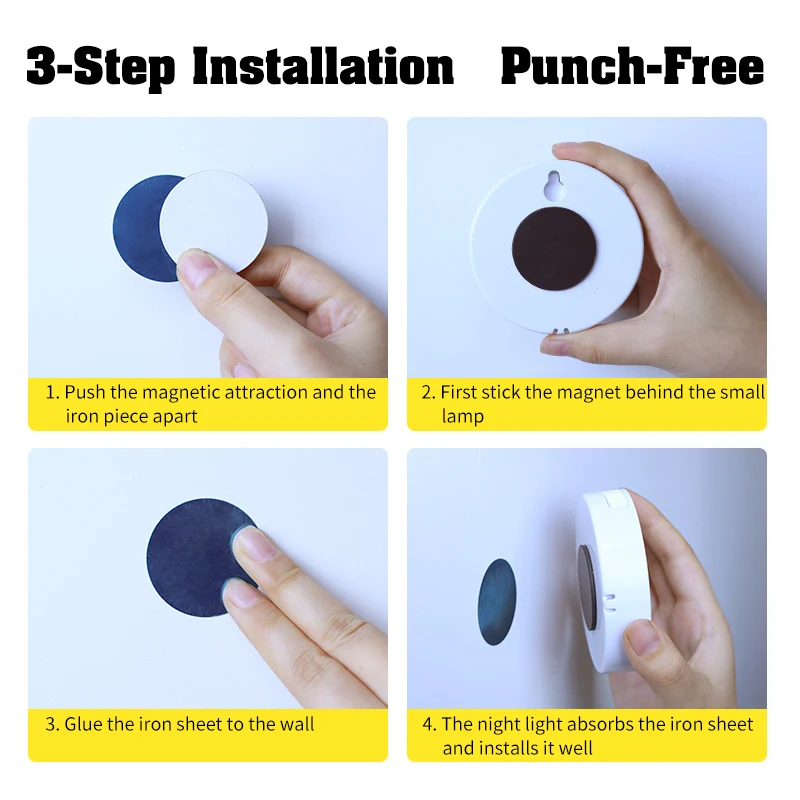 3-Step Installation Punch-Free

1. Push the magnetic attraction and the iron piece apart

2. First stick the magnet behind the small lamp

3. Glue the iron sheet to the wall

4. The night light absorbs the iron sheet and installs it well