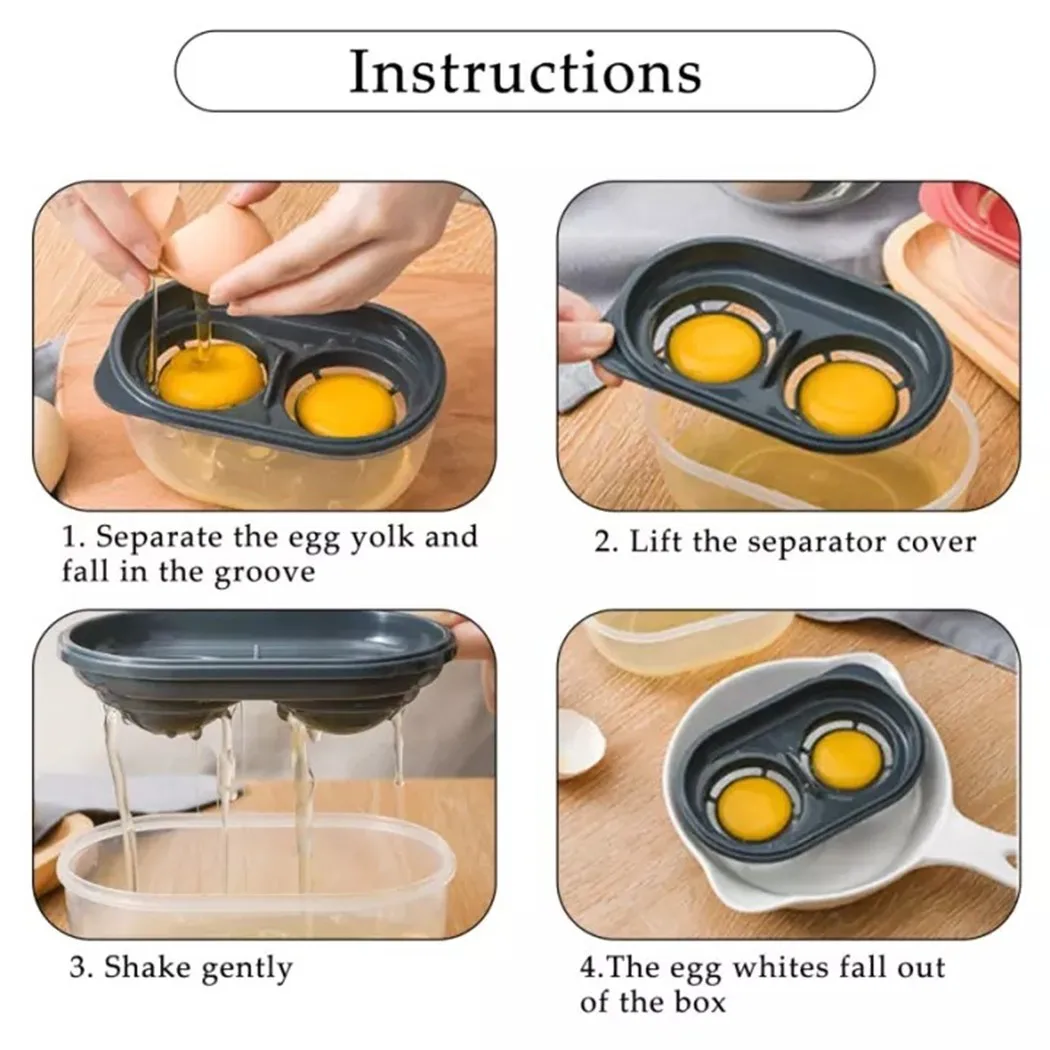 Instructions

1. Separate the egg yolk and fall in the groove

2. Lift the separator cover

3. Shake gently

4.The egg whites fall out of the box