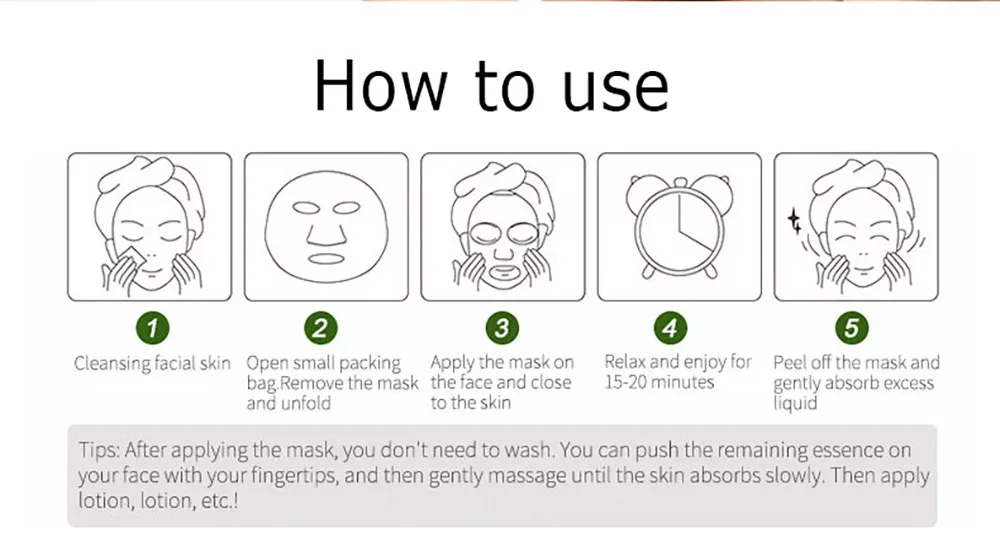 How to use

1
Cleansing facial skin

2
Open small packing bag.Remove the mask and unfold

3
Apply the mask on the face and close to the skin

4
Relax and enjoy for 15-20 minutes

5
Peel off the mask and gently absorb excess liquid

Tips: After applying the mask, you don't need to wash. You can push the remaining essence on your face with your fingertips, and then gently massage until the skin absorbs slowly. Then apply lotion, lotion, etc.!