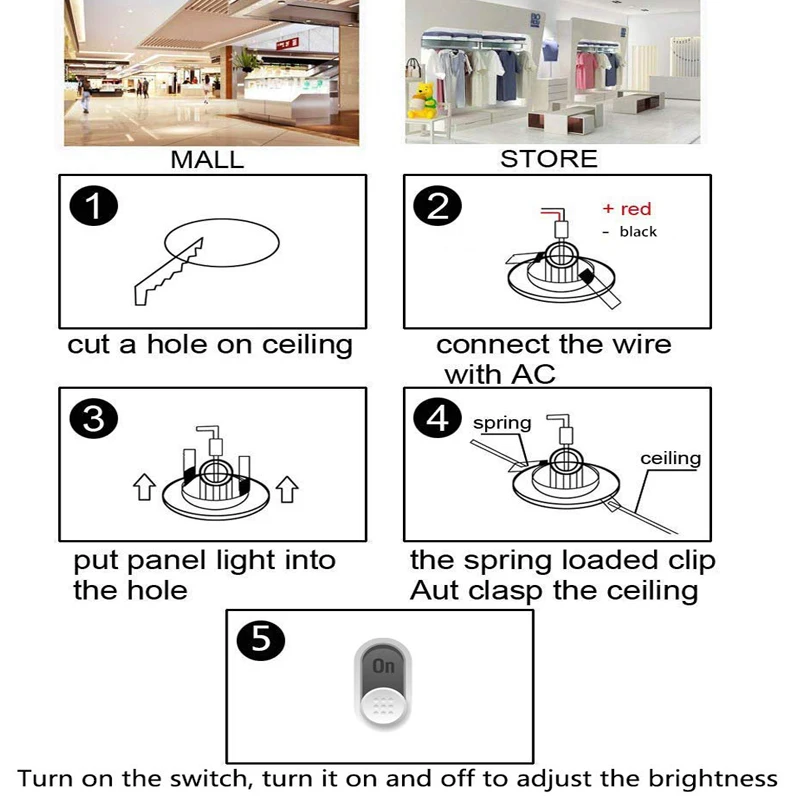 MALL

STORE

1

cut a hole on ceiling

2

+ red
- black

connect the wire with AC

3

put panel light into the hole

4

spring

ceiling

the spring loaded clip Aut clasp the ceiling

5

On

Turn on the switch, turn it on and off to adjust the brightness