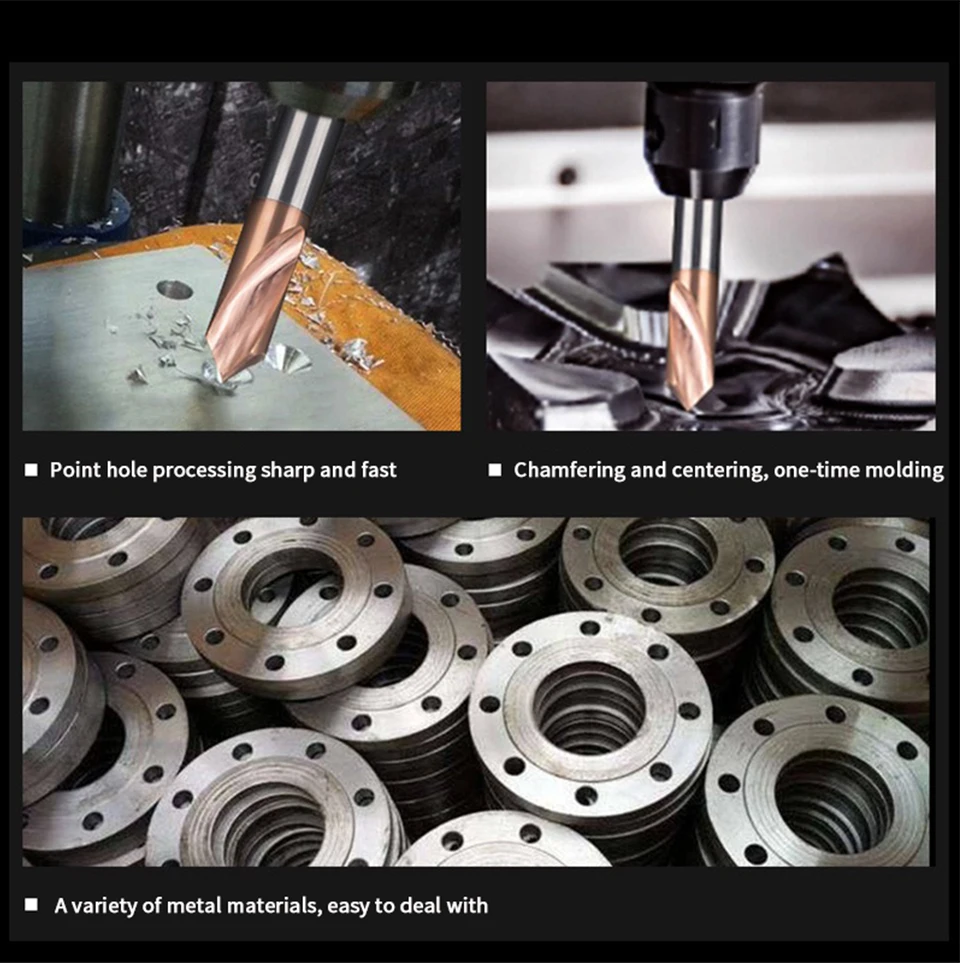 ■ Point hole processing sharp and fast

■ Chamfering and centering, one-time molding

■ A variety of metal materials, easy to deal with