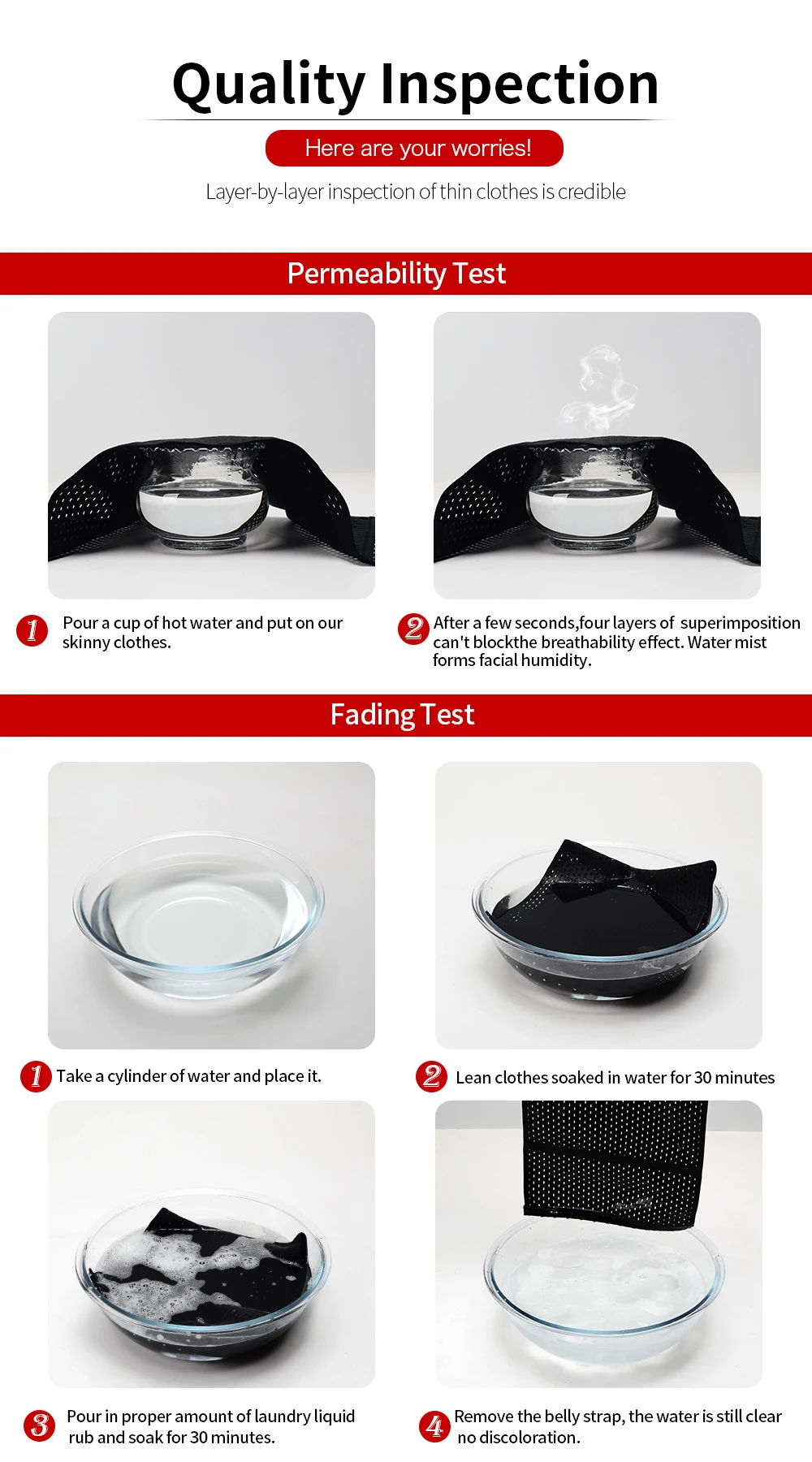 Quality Inspection

Here are your worries!

Layer-by-layer inspection of thin clothes is credible

Permeability Test

1 Pour a cup of hot water and put on our skinny clothes.

2 After a few seconds,four layers of superimposition can't blockthe breathability effect. Water mist forms facial humidity.

Fading Test

1 Take a cylinder of water and place it.

2 Lean clothes soaked in water for 30 minutes

3 Pour in proper amount of laundry liquid rub and soak for 30 minutes.

4 Remove the belly strap, the water is still clear no discoloration.