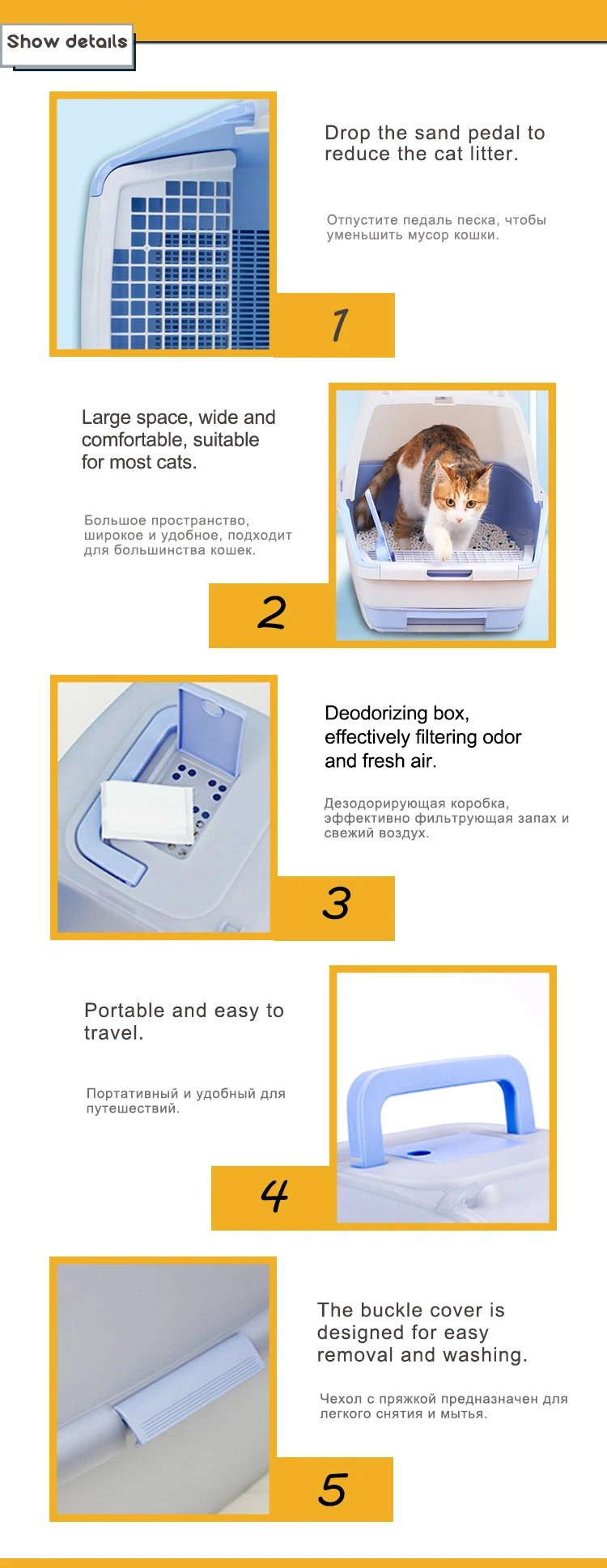 Show details

Drop the sand pedal to reduce the cat litter.

Отпустите педаль песка, чтобы уменьшить мусор кошки.

1

Large space, wide and comfortable, suitable for most cats.

Большое пространство, широкое и удобное, подходит для большинства кошек.

2

Deodorizing box, effectively filtering odor and fresh air.

Дезодорирующая коробка, эффективно фильтрующая запах и свежий воздух.

3

Portable and easy to travel.

Портативный и удобный для путешествий.

4

The buckle cover is designed for easy removal and washing.

Чехол с пряжкой предназначен для легкого снятия и мытья.

5