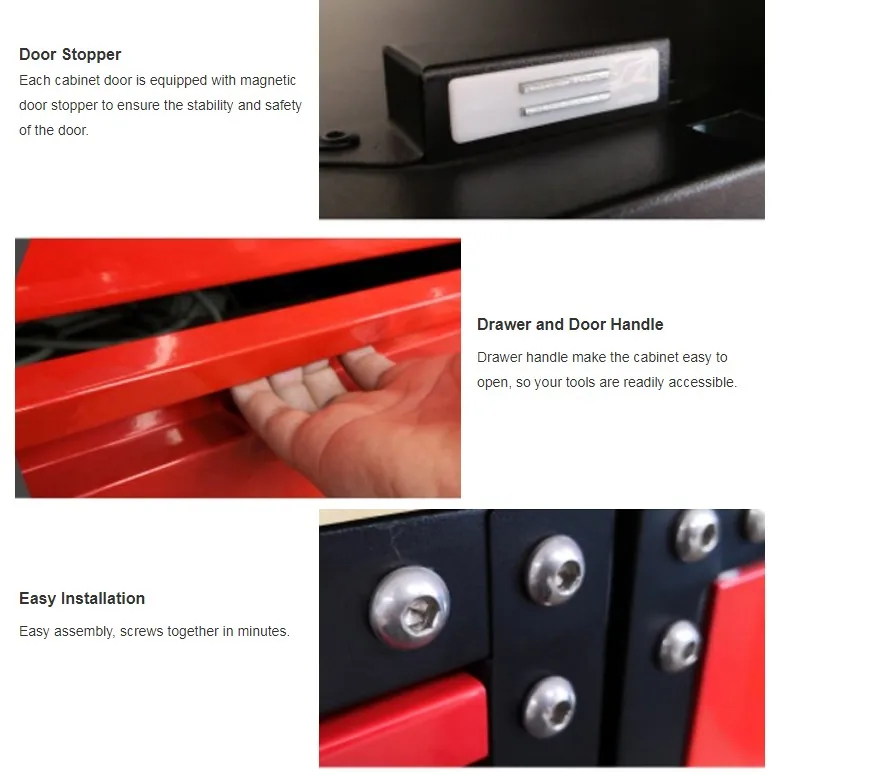 Door Stopper
Each cabinet door is equipped with magnetic door stopper to ensure the stability and safety of the door.

Drawer and Door Handle
Drawer handle make the cabinet easy to open, so your tools are readily accessible.

Easy Installation
Easy assembly, screws together in minutes.