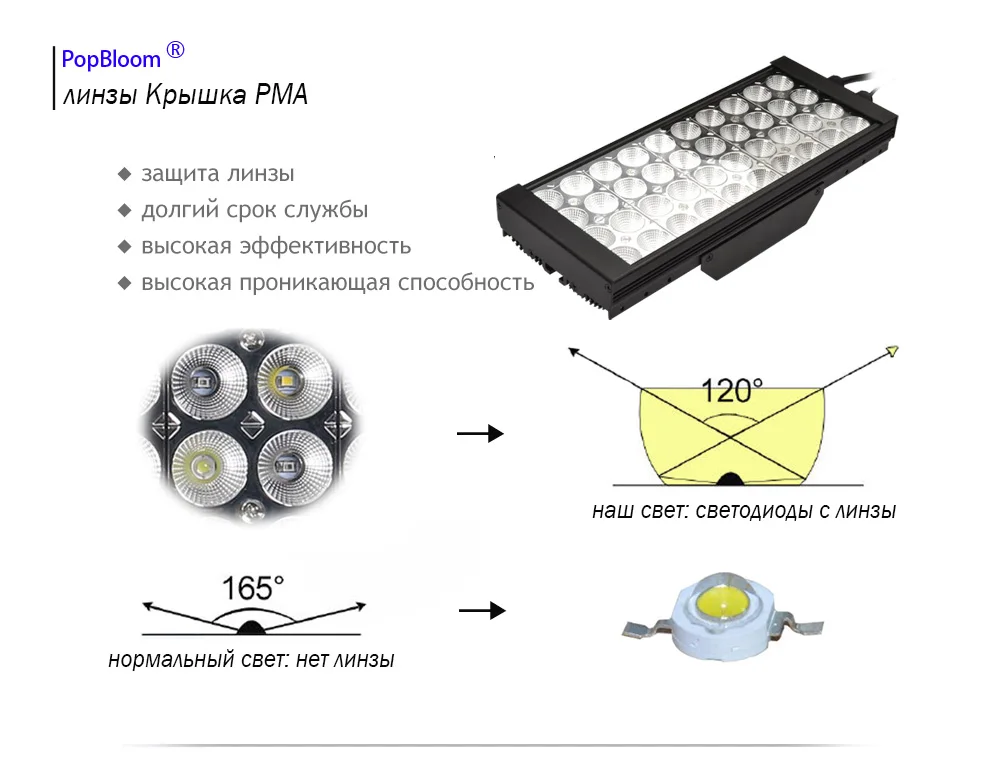 PopBloom ®
линзы Крышка PMA

◆ защита линзы
◆ долгий срок службы
◆ высокая эффективность
◆ высокая проникающая способность

120°

наш свет: светодиоды с линзы

165°

нормальный свет: нет линзы