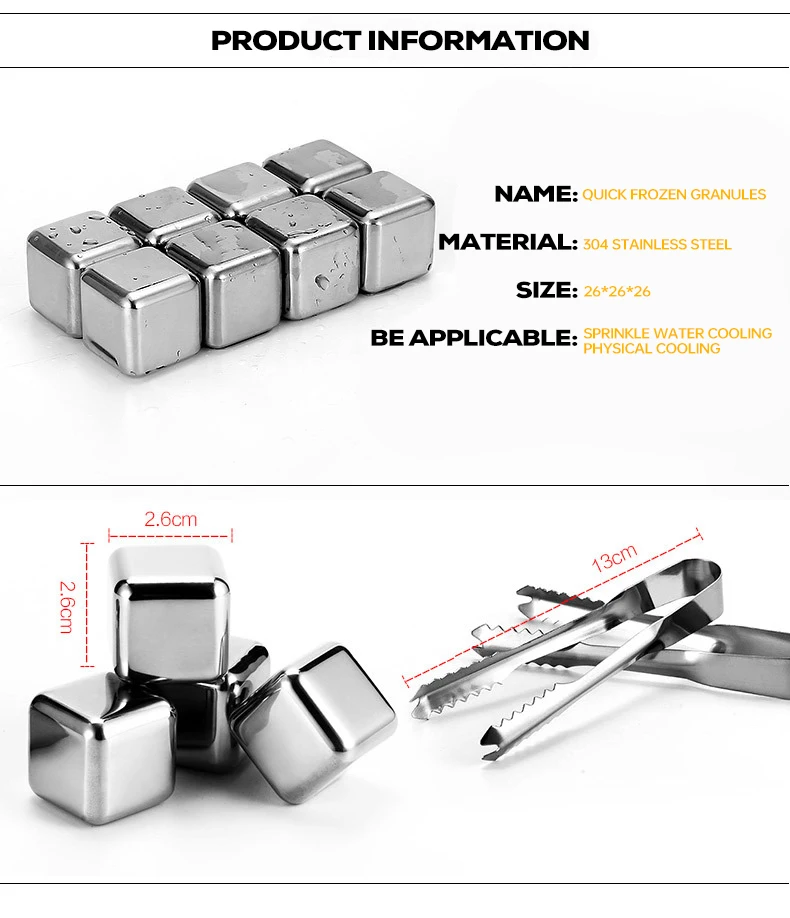 PRODUCT INFORMATION

NAME: QUICK FROZEN GRANULES

MATERIAL: 304 STAINLESS STEEL

SIZE: 26*26*26

BE APPLICABLE: SPRINKLE WATER COOLING PHYSICAL COOLING

2.6cm

2.6cm

13cm