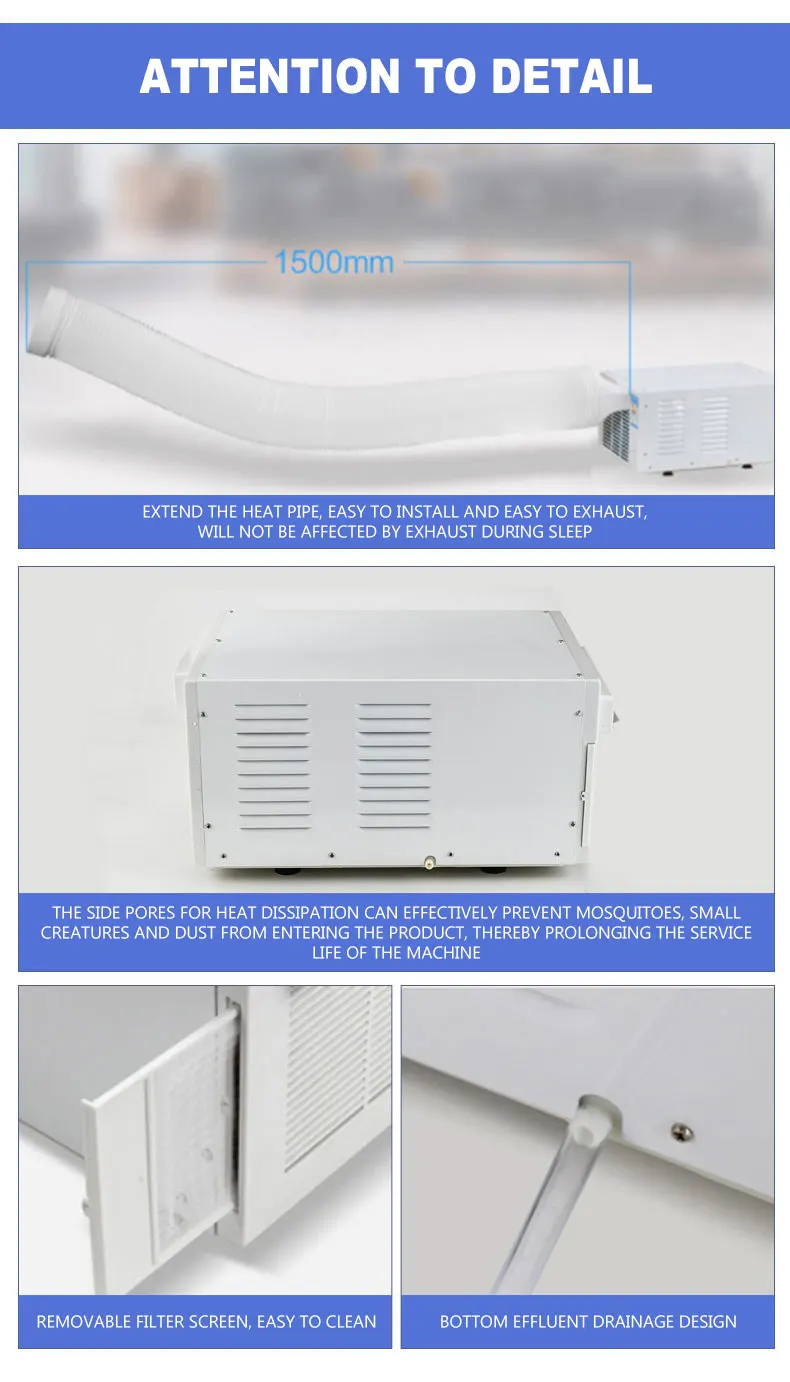 ATTENTION TO DETAIL

1500mm

EXTEND THE HEAT PIPE, EASY TO INSTALL AND EASY TO EXHAUST, WILL NOT BE AFFECTED BY EXHAUST DURING SLEEP

THE SIDE PORES FOR HEAT DISSIPATION CAN EFFECTIVELY PREVENT MOSQUITOES, SMALL CREATURES AND DUST FROM ENTERING THE PRODUCT, THEREBY PROLONGING THE SERVICE LIFE OF THE MACHINE

REMOVABLE FILTER SCREEN, EASY TO CLEAN

BOTTOM EFFLUENT DRAINAGE DESIGN