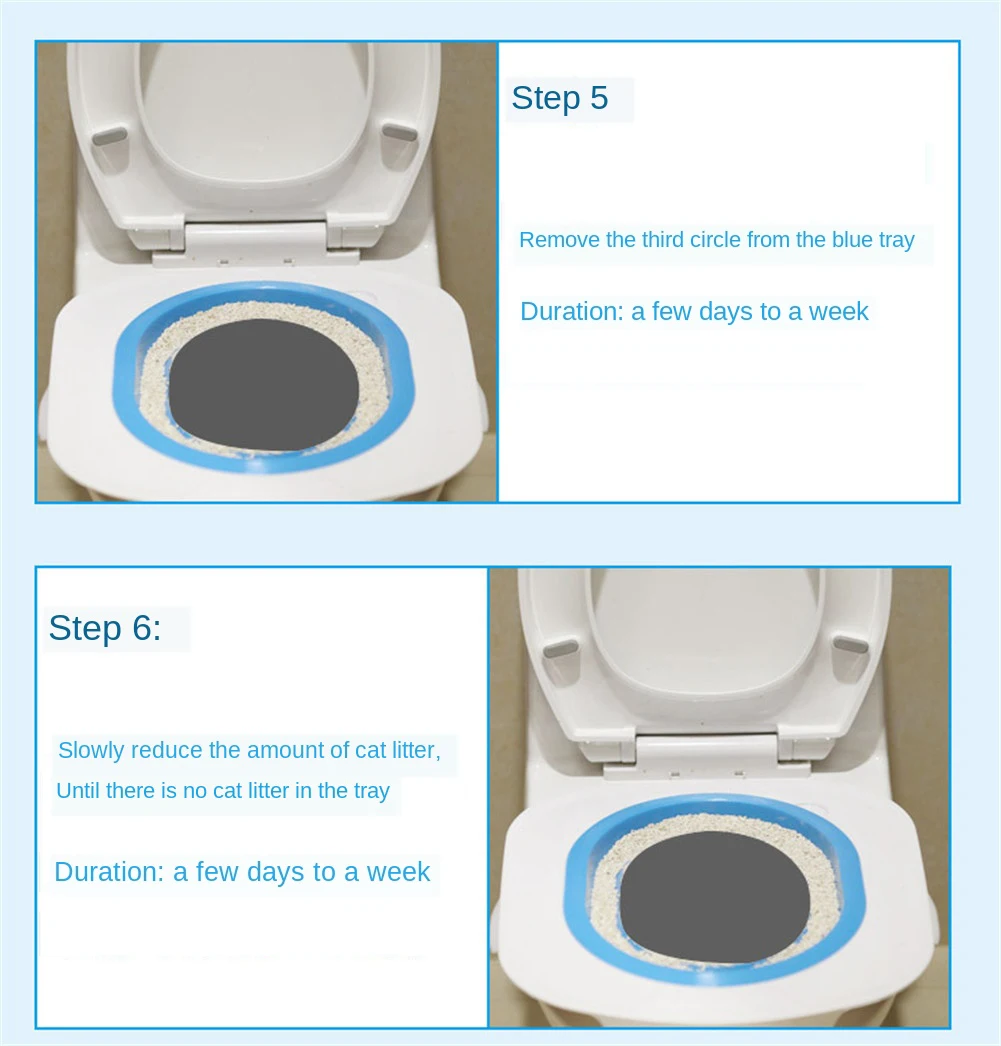 Step 5

Remove the third circle from the blue tray

Duration: a few days to a week

Step 6:

Slowly reduce the amount of cat litter, Until there is no cat litter in the tray

Duration: a few days to a week