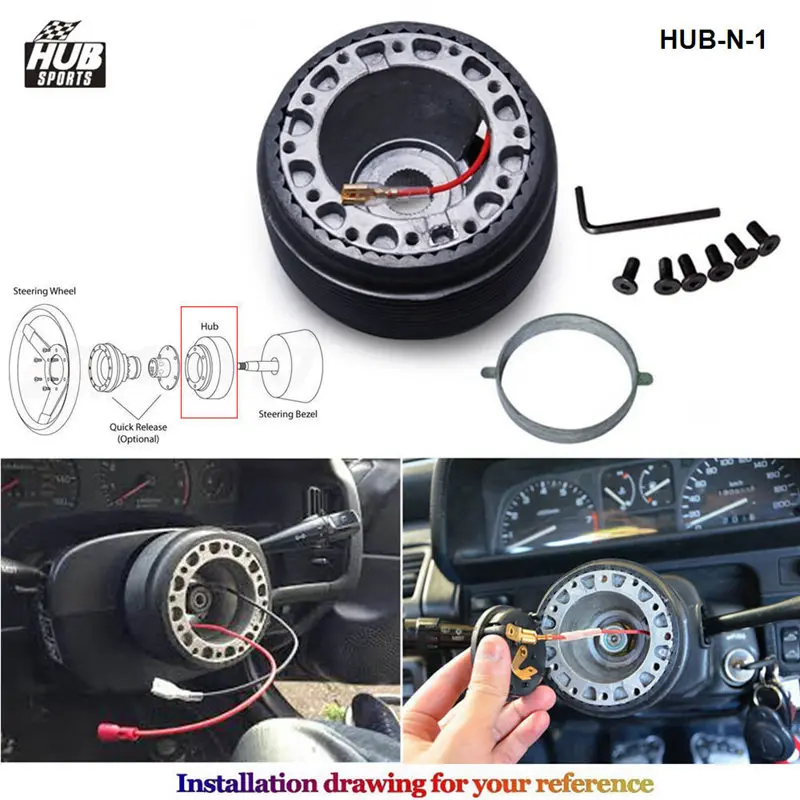 HUB SPORTS

HUB-N-1

Steering Wheel

Hub

Quick Release (Optional)

Steering Bezel

Installation drawing for your reference