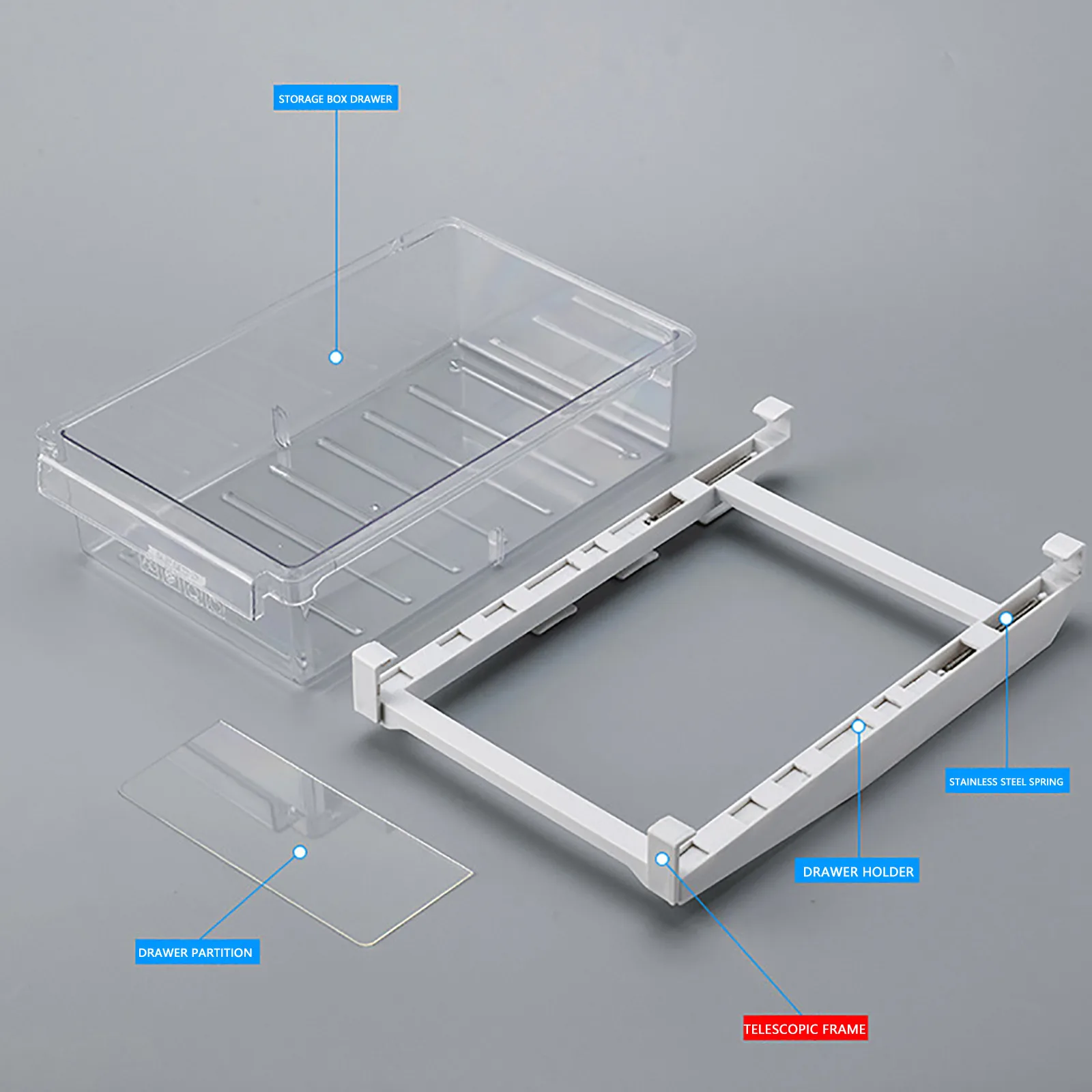 STORAGE BOX DRAWER

STAINLESS STEEL SPRING

DRAWER HOLDER

DRAWER PARTITION

TELESCOPIC FRAME