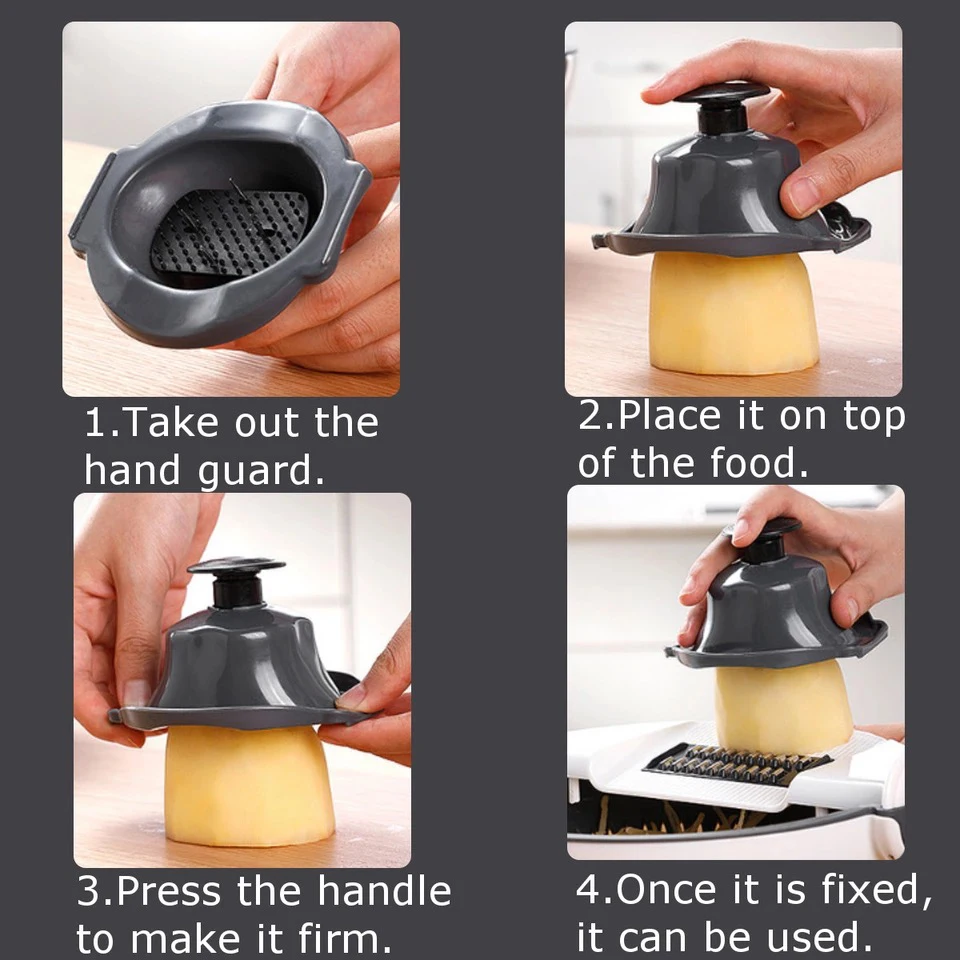 1.Take out the hand guard.

2.Place it on top of the food.

3.Press the handle to make it firm.

4.Once it is fixed, it can be used.