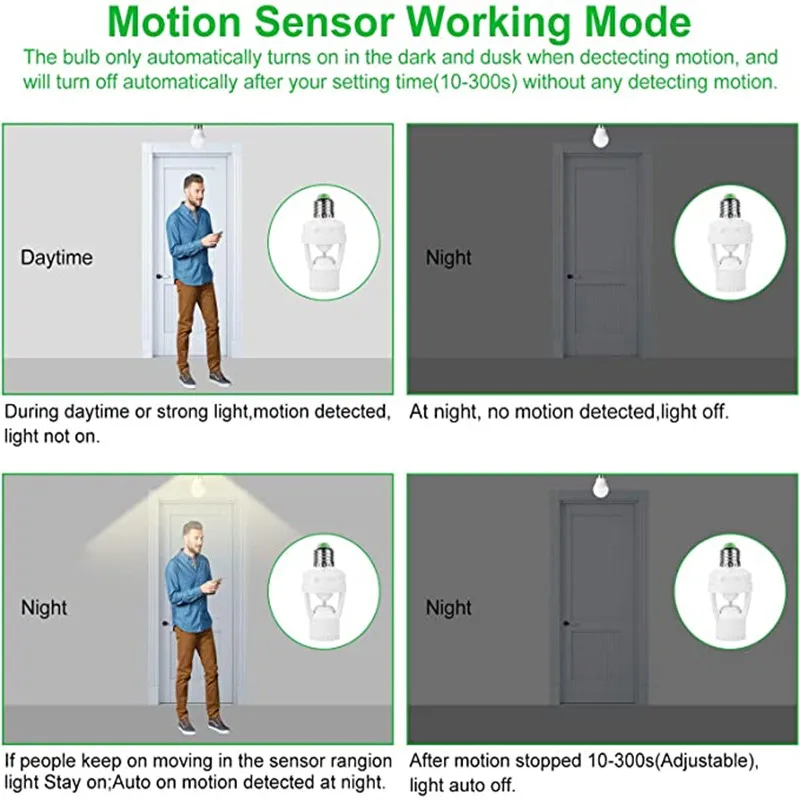 Motion Sensor Working Mode

The bulb only automatically turns on in the dark and dusk when dectecting motion, and will turn off automatically after your setting time(10-300s) without any detecting motion.

Daytime

During daytime or strong light,motion detected, light not on.

Night

At night, no motion detected,light off.

Night

If people keep on moving in the sensor rangion light Stay on;Auto on motion detected at night.

Night

After motion stopped 10-300s(Adjustable), light auto off.