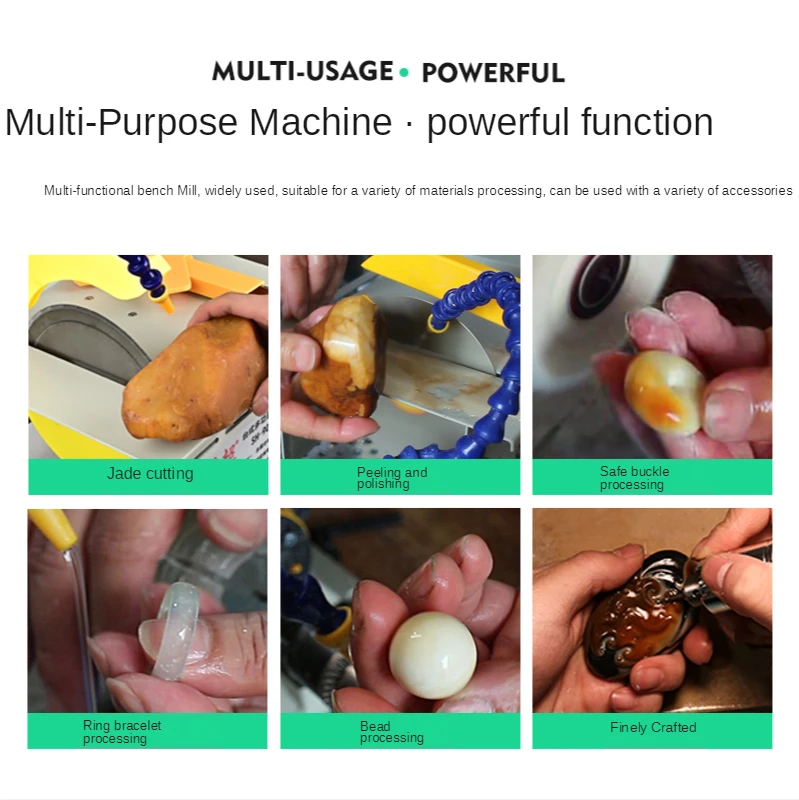 MULTI-USAGE • POWERFUL

Multi-Purpose Machine · powerful function

Multi-functional bench Mill, widely used, suitable for a variety of materials processing, can be used with a variety of accessories

Jade cutting

Peeling and polishing

Safe buckle processing

Ring bracelet processing

Bead processing

Finely Crafted