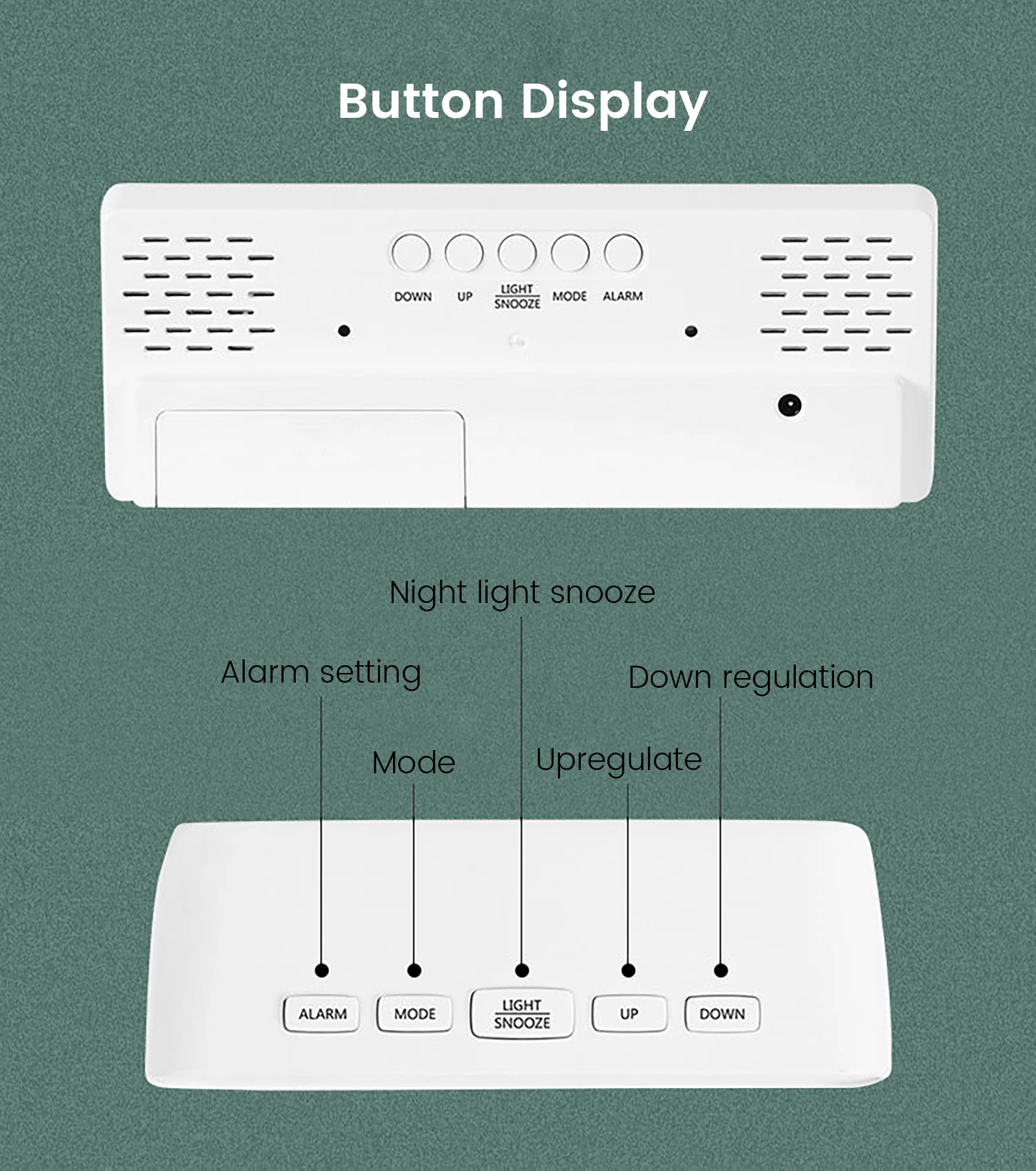 Button Display

DOWN UP LIGHT SNOOZE MODE ALARM

Night light snooze

Alarm setting

Down regulation

Mode

Upregulate

ALARM MODE LIGHT SNOOZE UP DOWN