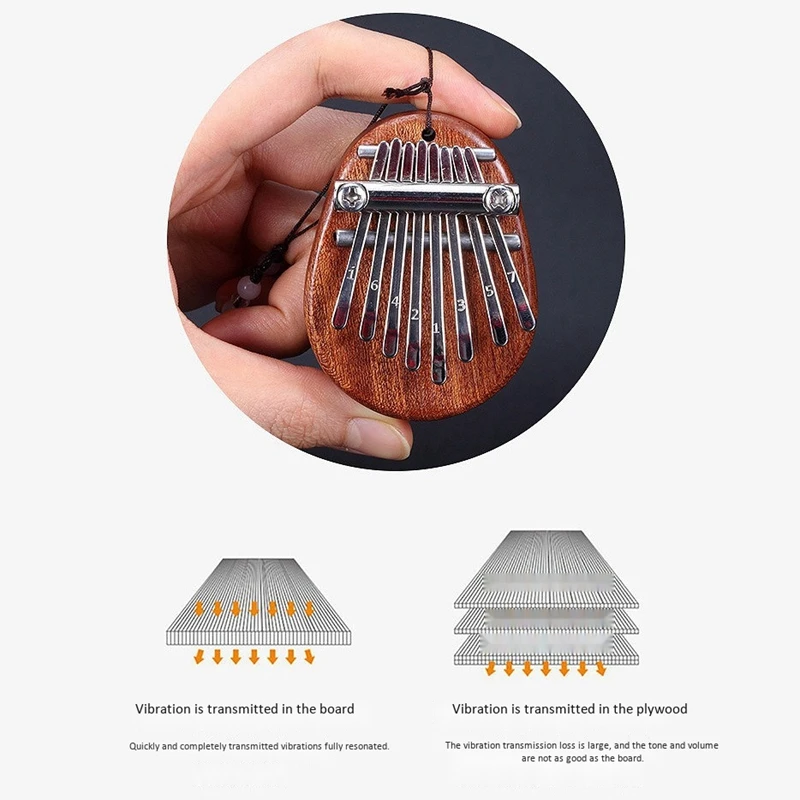 i 6 4 2 1 3 5 7

Vibration is transmitted in the board

Quickly and completely transmitted vibrations fully resonated.

Vibration is transmitted in the plywood

The vibration transmission loss is large, and the tone and volume are not as good as the board.