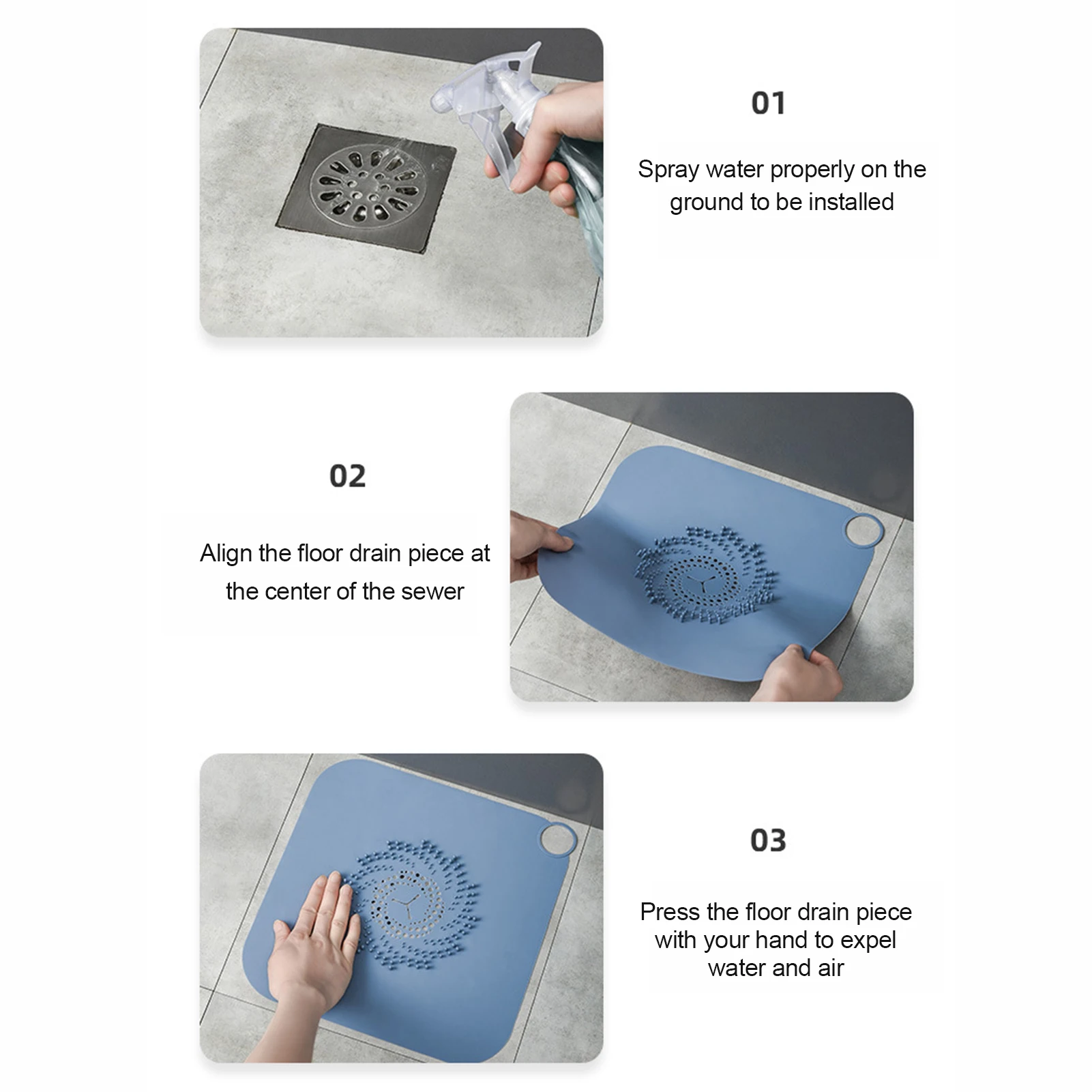 01

Spray water properly on the ground to be installed

02

Align the floor drain piece at the center of the sewer

03

Press the floor drain piece with your hand to expel water and air