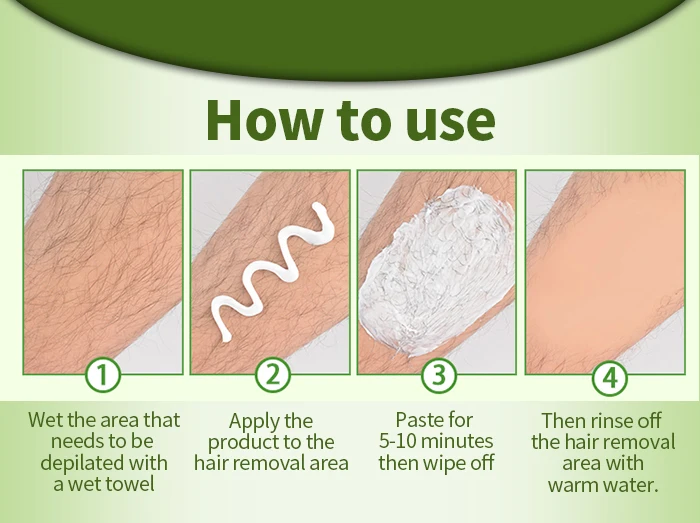 How to use

1

Wet the area that needs to be depilated with a wet towel

2

Apply the product to the hair removal area

3

Paste for 5-10 minutes then wipe off

4

Then rinse off the hair removal area with warm water.