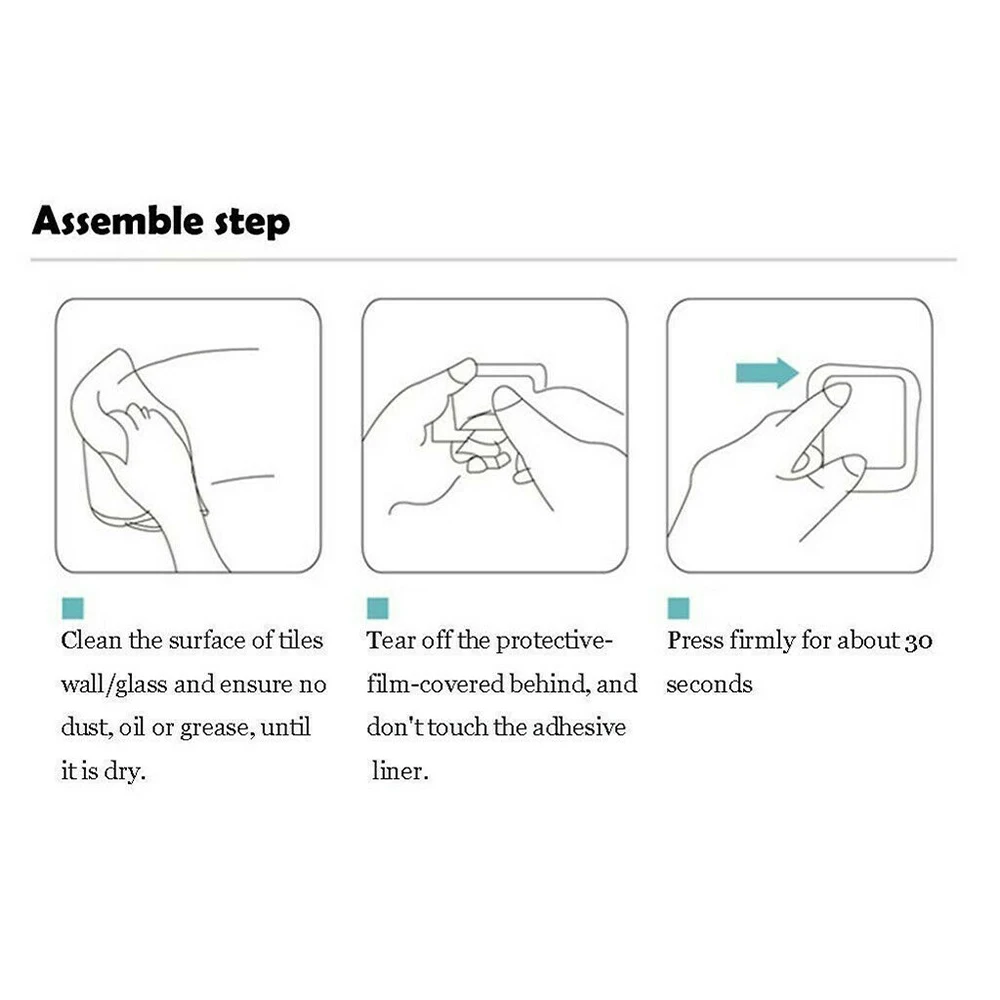 Assemble step

Clean the surface of tiles wall/glass and ensure no dust, oil or grease, until it is dry.

Tear off the protective-film-covered behind, and don't touch the adhesive liner.

Press firmly for about 30 seconds