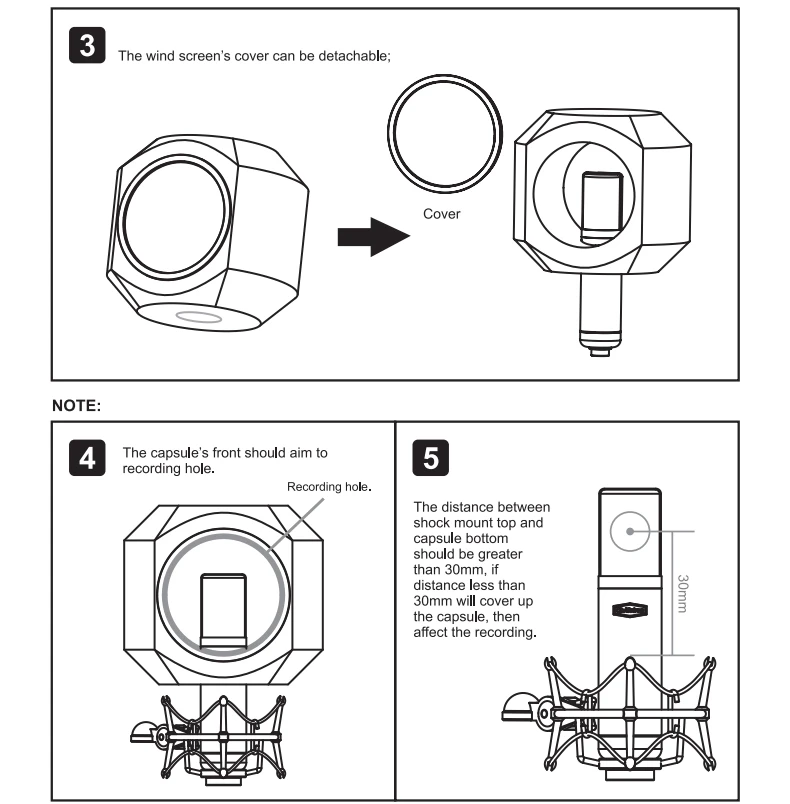 3 The wind screen's cover can be detachable;

Cover

NOTE:

4 The capsule's front should aim to recording hole.

Recording hole.

5 The distance between shock mount top and capsule bottom should be greater than 30mm, if distance less than 30mm will cover up the capsule, then affect the recording.

30mm