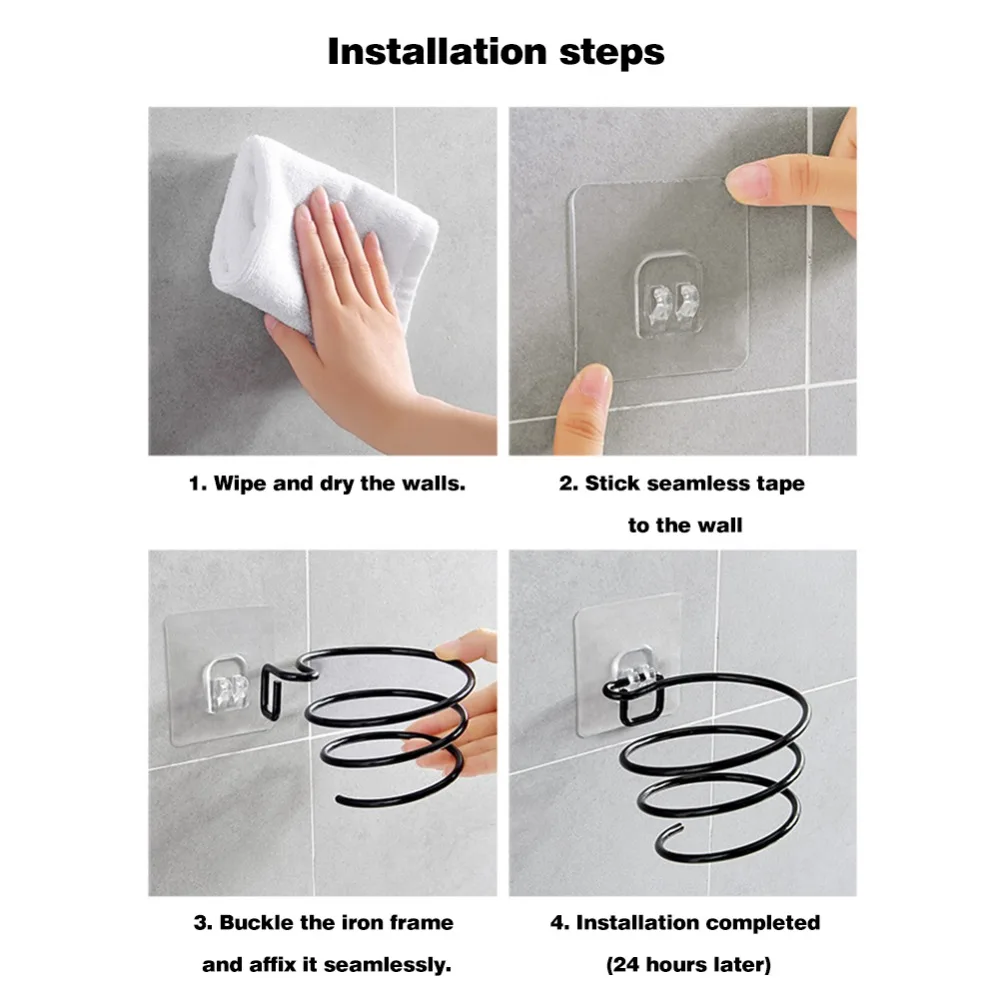 Installation steps

1. Wipe and dry the walls.

2. Stick seamless tape to the wall

3. Buckle the iron frame and affix it seamlessly.

4. Installation completed (24 hours later)