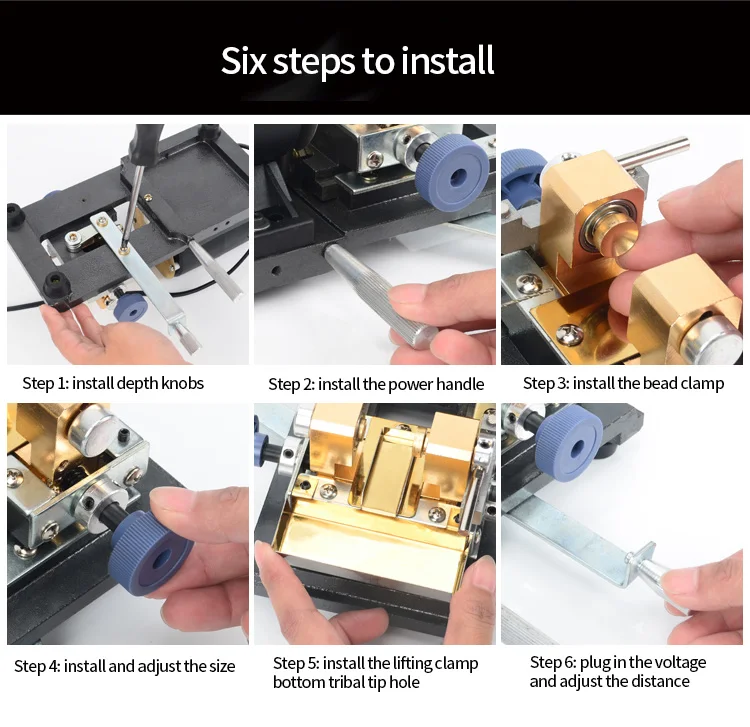 Six steps to install

Step 1: install depth knobs

Step 2: install the power handle

Step 3: install the bead clamp

Step 4: install and adjust the size

Step 5: install the lifting clamp bottom tribal tip hole

Step 6: plug in the voltage and adjust the distance